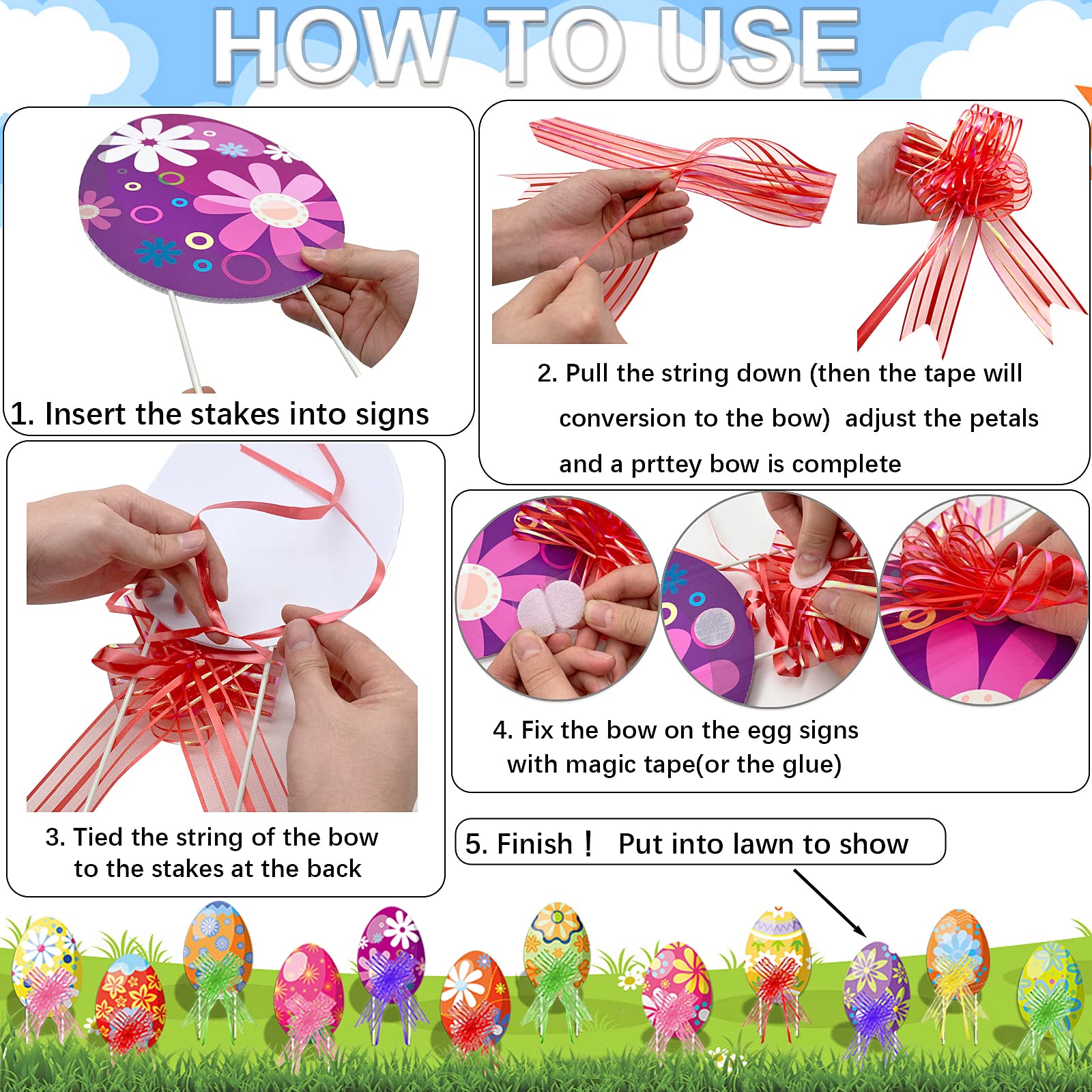 HOW TO USE

1. Insert the stakes into signs

2. Pull the string down (then the tape will conversion to the bow) adjust the petals and a prttey bow is complete

3. Tied the string of the bow to the stakes at the back

4. Fix the bow on the egg signs with magic tape(or the glue)

5. Finish！ Put into lawn to show