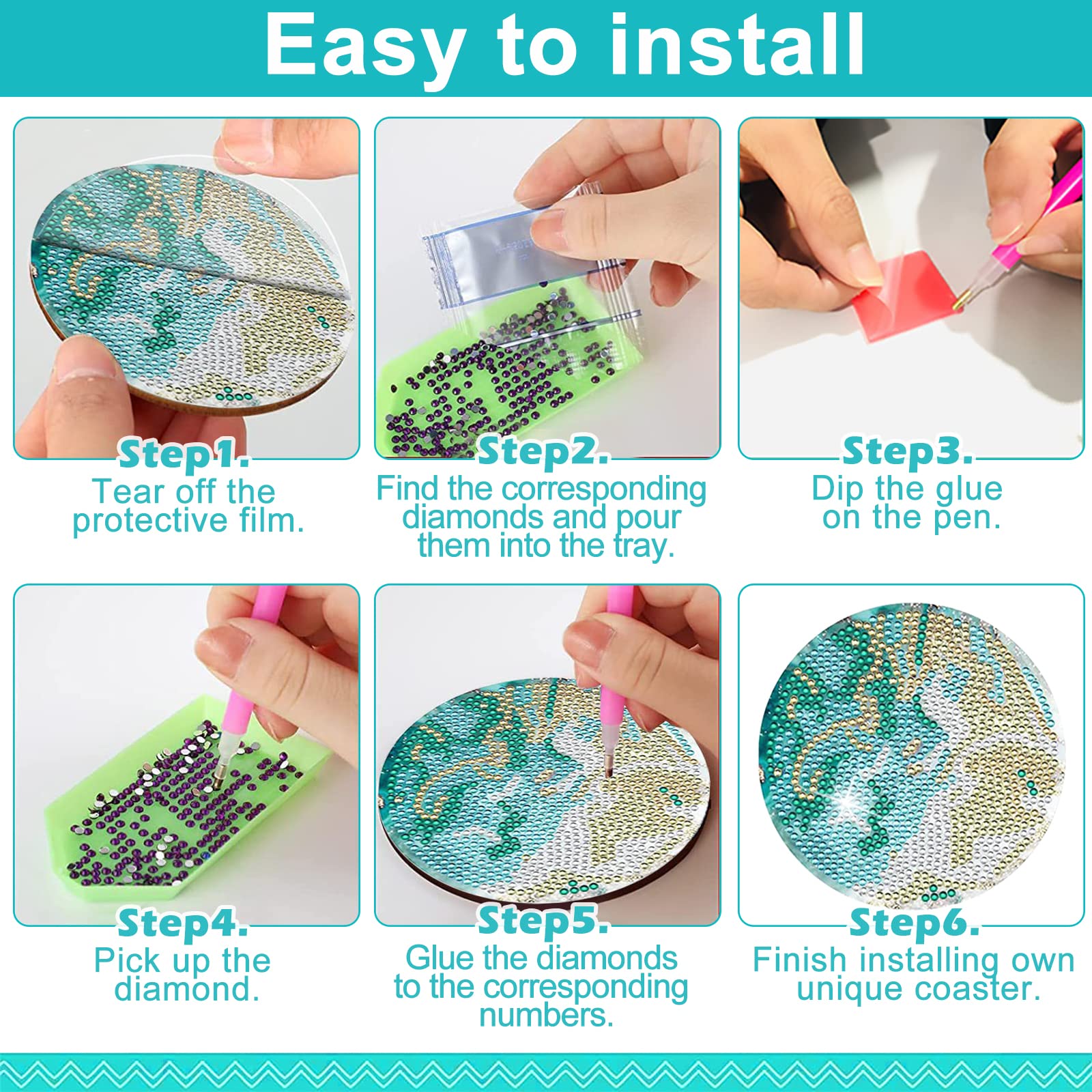 Easy to install

Step1.
Tear off the protective film.

Step2.
Find the corresponding diamonds and pour them into the tray.

Step3.
Dip the glue on the pen.

Step4.
Pick up the diamond.

Step5.
Glue the diamonds to the corresponding numbers.

Step6.
Finish installing own unique coaster.