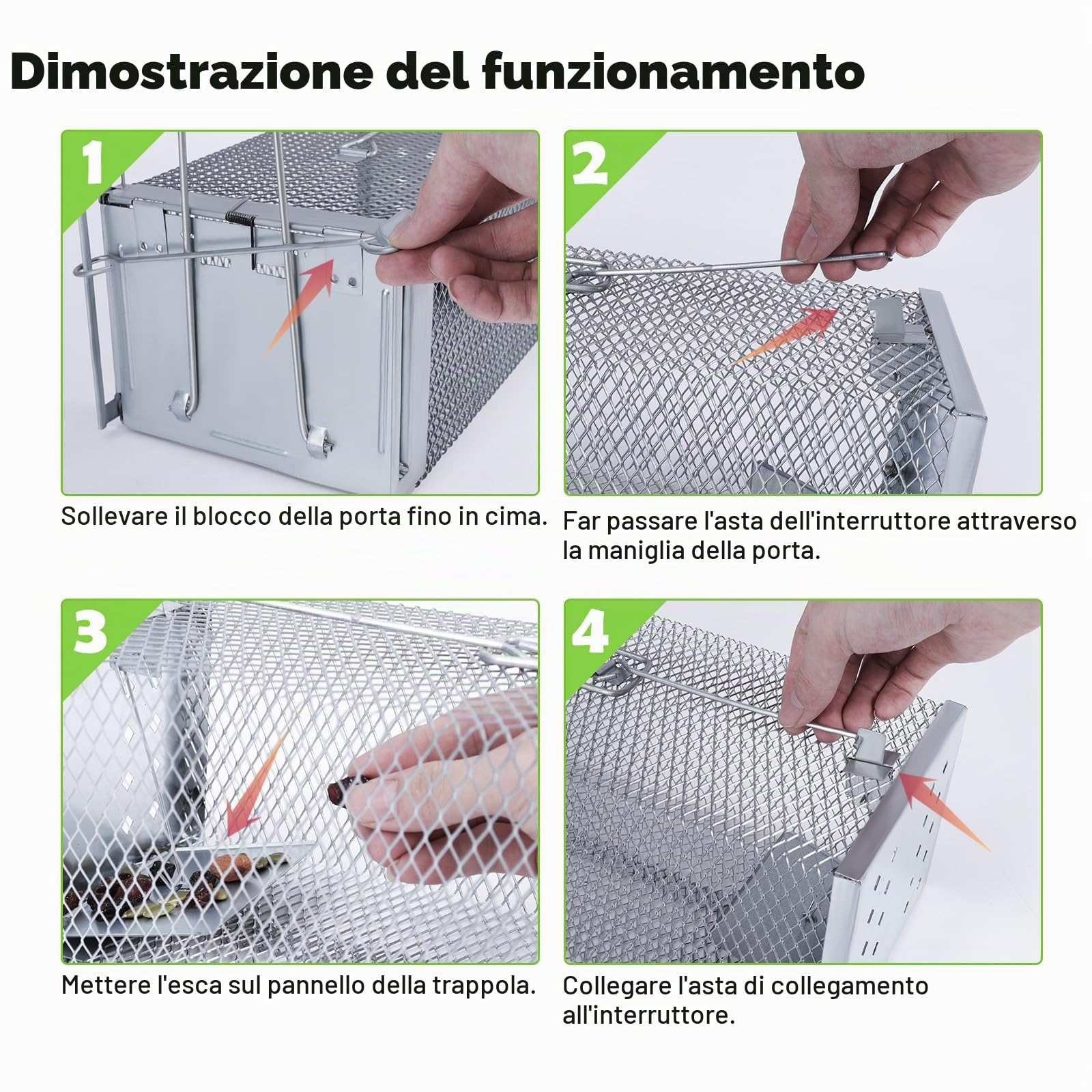 Dimostrazione del funzionamento

1

Sollevare il blocco della porta fino in cima.

2

Far passare l'asta dell'interruttore attraverso la maniglia della porta.

3

Mettere l'esca sul pannello della trappola.

4

Collegare l'asta di collegamento all'interruttore.