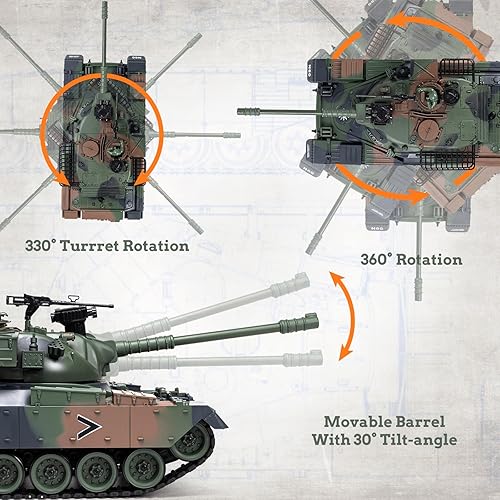 330° Turrret Rotation

360° Rotation

Movable Barrel
With 30° Tilt-angle