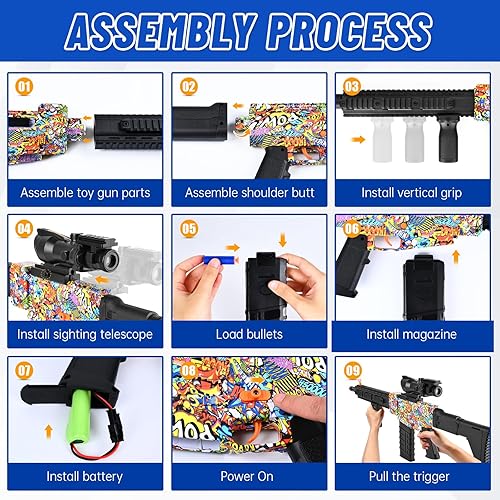 ASSEMBLY PROCESS

01
Assemble toy gun parts

02
Assemble shoulder butt

03
Install vertical grip

04
Install sighting telescope

05
Load bullets

06
Install magazine

07
Install battery

08
Power On

09
Pull the trigger