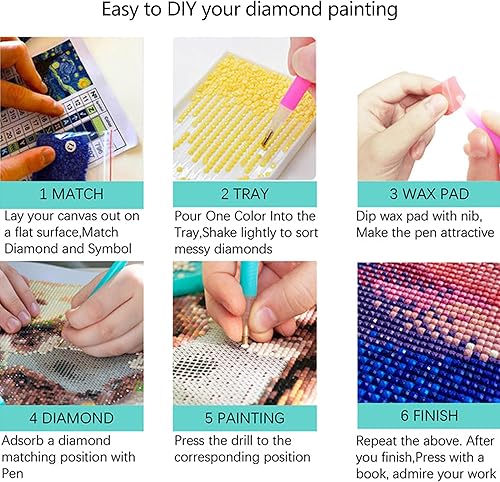 Easy to DIY your diamond painting

1 MATCH
Lay your canvas out on a flat surface,Match Diamond and Symbol

2 TRAY
Pour One Color Into the Tray,Shake lightly to sort messy diamonds

3 WAX PAD
Dip wax pad with nib, Make the pen attractive

4 DIAMOND
Adsorb a diamond matching position with Pen

5 PAINTING
Press the drill to the corresponding position

6 FINISH
Repeat the above. After you finish,Press with a book, admire your work