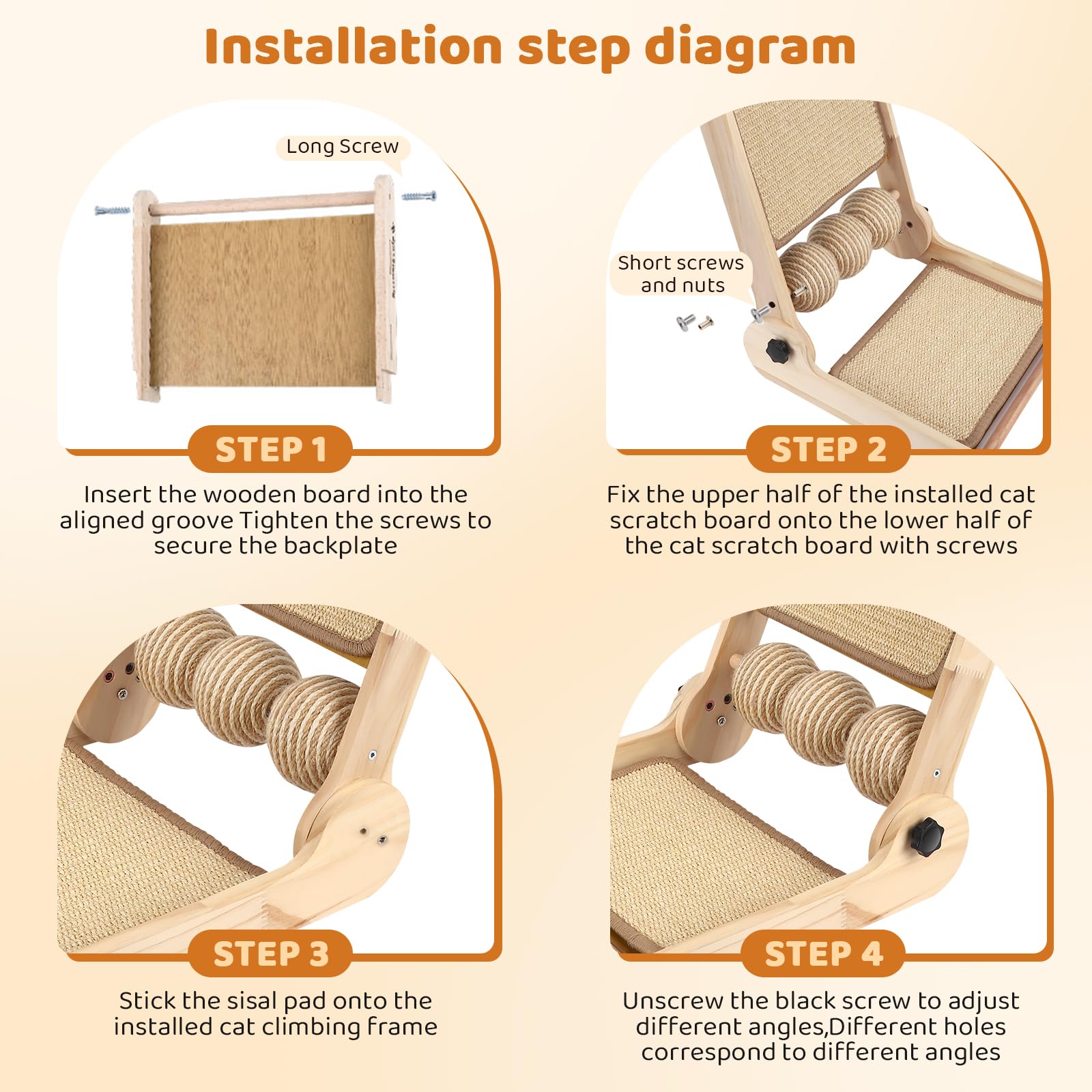 Installation step diagram

Long Screw

STEP 1

Insert the wooden board into the aligned groove Tighten the screws to secure the backplate

Short screws and nuts

STEP 2

Fix the upper half of the installed cat scratch board onto the lower half of the cat scratch board with screws

STEP 3

Stick the sisal pad onto the installed cat climbing frame

STEP 4

Unscrew the black screw to adjust different angles,Different holes correspond to different angles