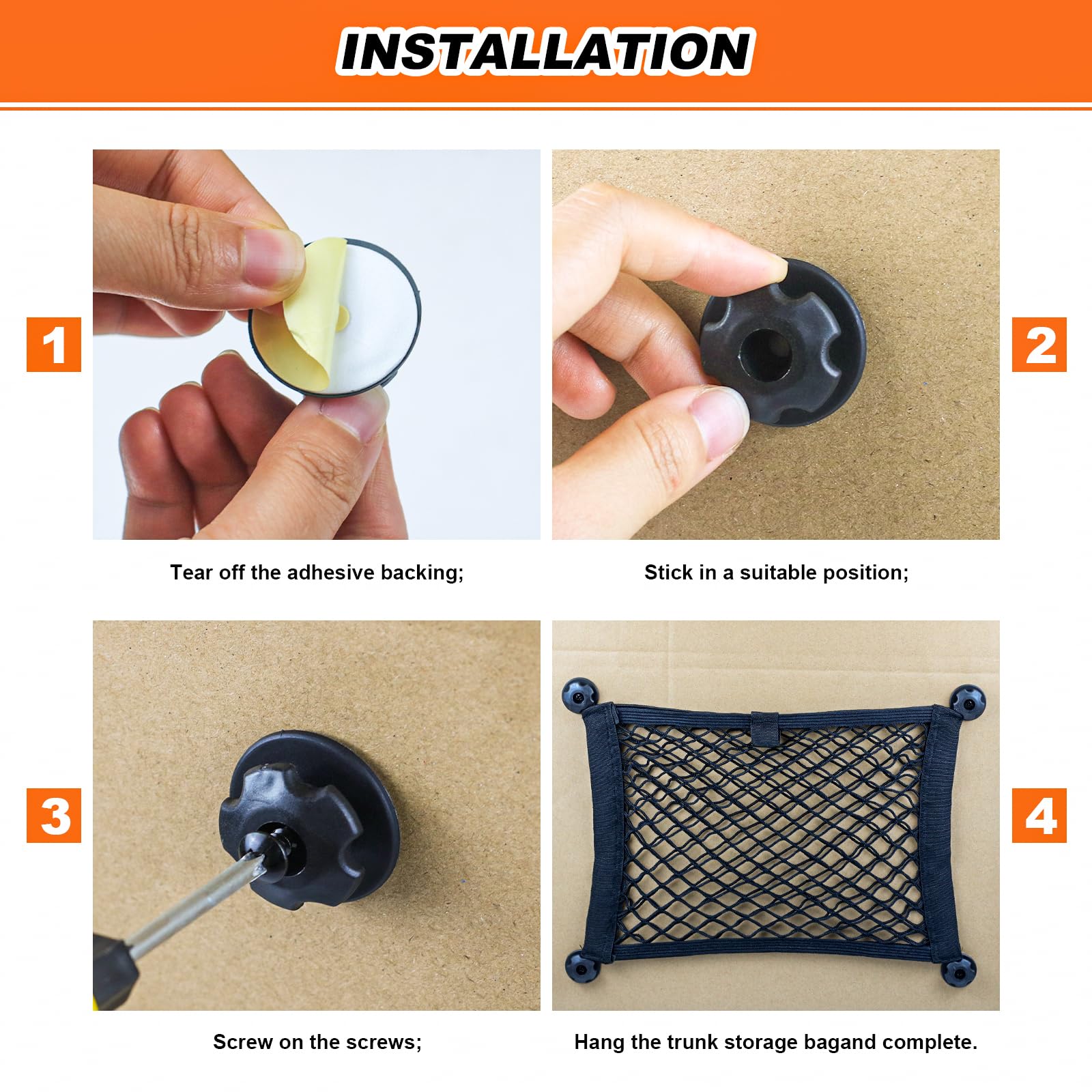 INSTALLATION

1

Tear off the adhesive backing;

2

Stick in a suitable position;

3

Screw on the screws;

4

Hang the trunk storage bagand complete.