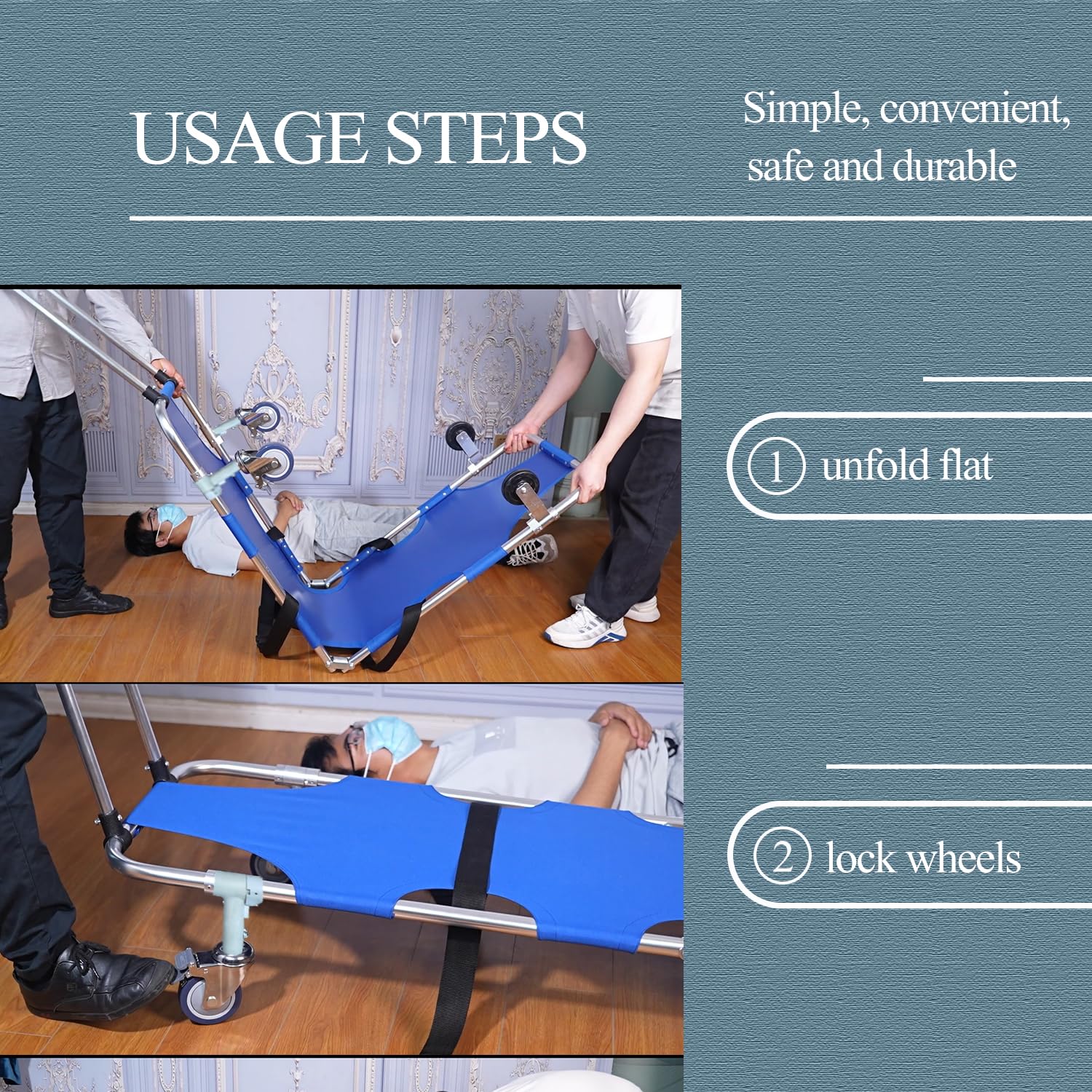 USAGE STEPS

Simple, convenient, safe and durable

① unfold flat

② lock wheels