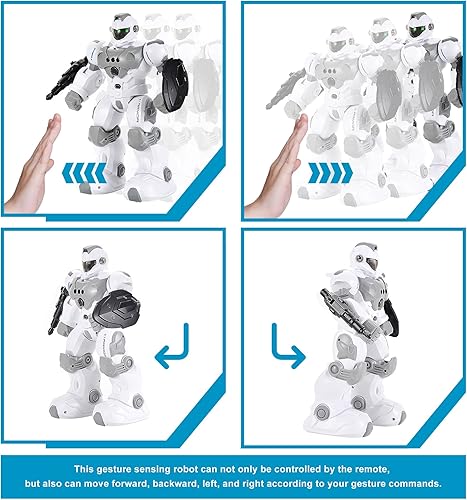 This gesture sensing robot can not only be controlled by the remote, but also can move forward, backward, left, and right according to your gesture commands.