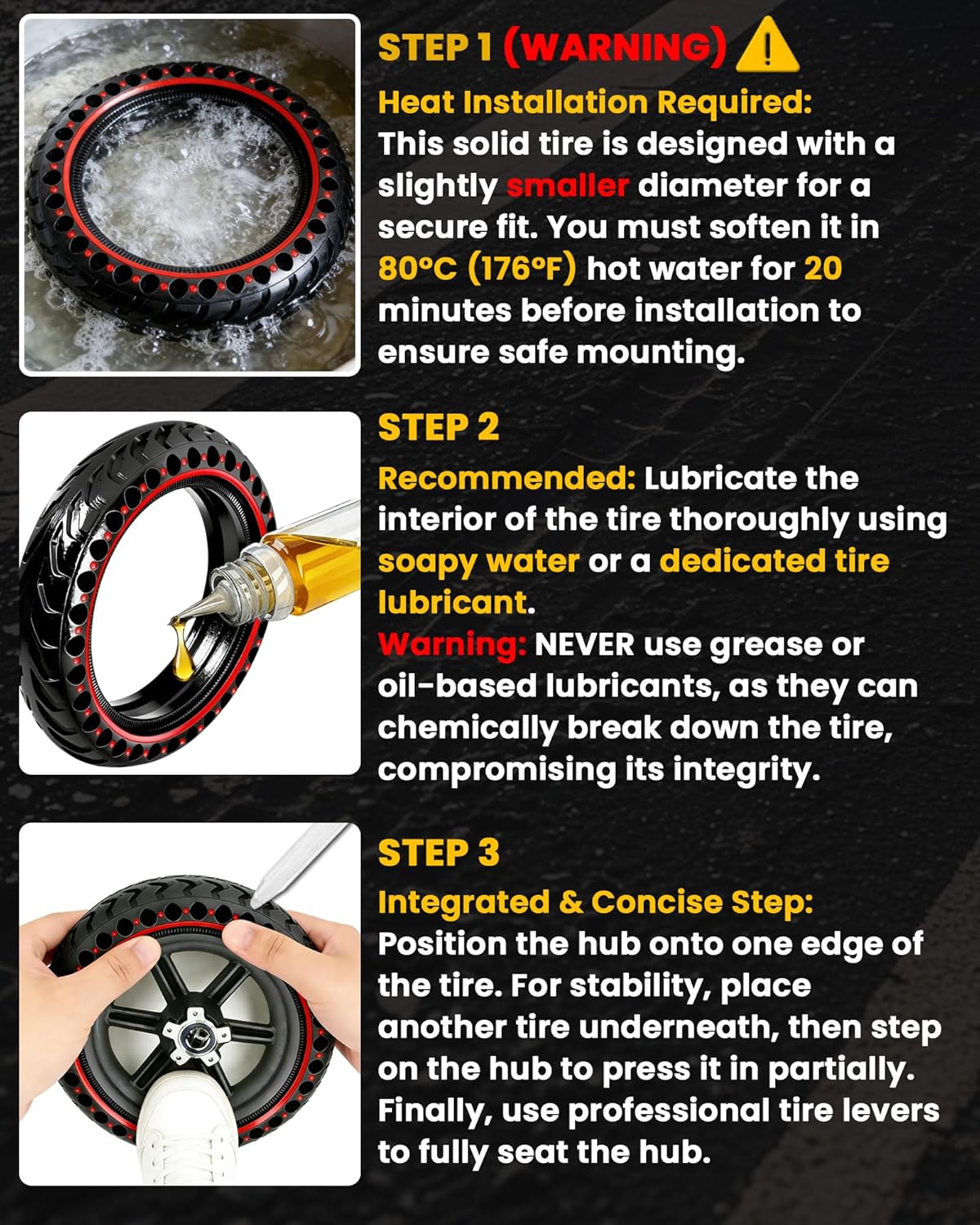 STEP 1 (WARNING)

Heat Installation Required:
This solid tire is designed with a slightly smaller diameter for a secure fit. You must soften it in 80°C (176°F) hot water for 20 minutes before installation to ensure safe mounting.

STEP 2

Recommended: Lubricate the interior of the tire thoroughly using soapy water or a dedicated tire lubricant.
Warning: NEVER use grease or oil-based lubricants, as they can chemically break down the tire, compromising its integrity.

STEP 3

Integrated & Concise Step:
Position the hub onto one edge of the tire. For stability, place another tire underneath, then step on the hub to press it in partially. Finally, use professional tire levers to fully seat the hub.