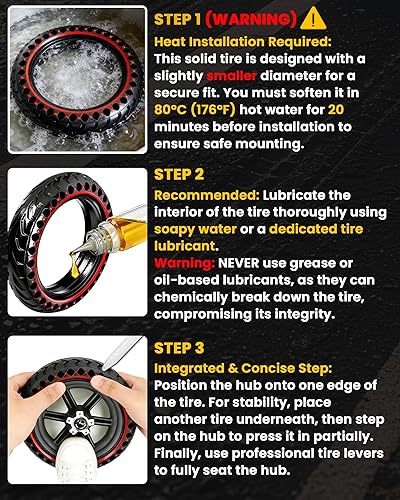 STEP 1 (WARNING)
Heat Installation Required:
This solid tire is designed with a slightly smaller diameter for a secure fit. You must soften it in 80°C (176°F) hot water for 20 minutes before installation to ensure safe mounting.

STEP 2
Recommended: Lubricate the interior of the tire thoroughly using soapy water or a dedicated tire lubricant.
Warning: NEVER use grease or oil-based lubricants, as they can chemically break down the tire, compromising its integrity.

STEP 3
Integrated & Concise Step:
Position the hub onto one edge of the tire. For stability, place another tire underneath, then step on the hub to press it in partially. Finally, use professional tire levers to fully seat the hub.