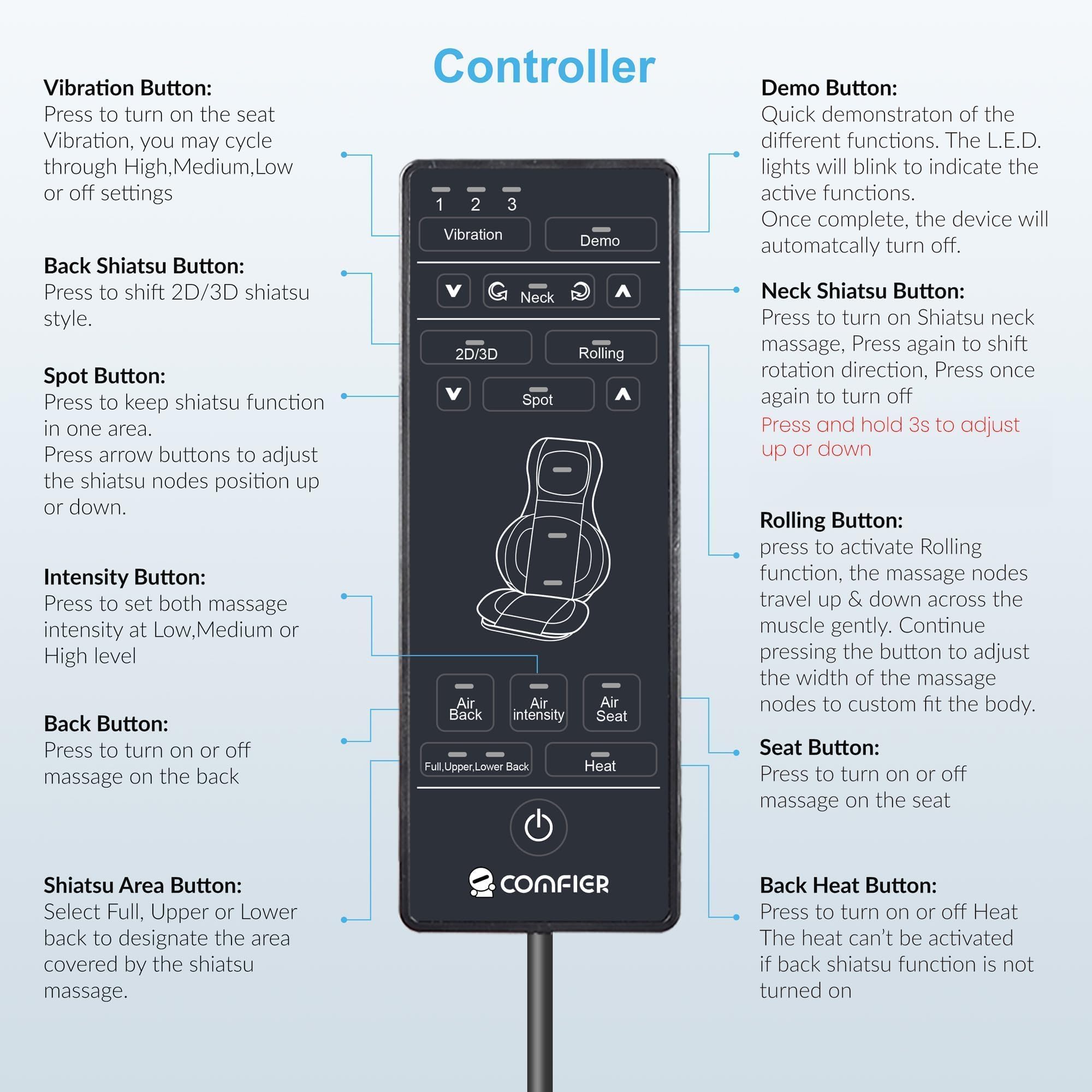 Controller

Vibration Button:
Press to turn on the seat Vibration, you may cycle through High,Medium,Low or off settings

Back Shiatsu Button:
Press to shift 2D/3D shiatsu style.

Spot Button:
Press to keep shiatsu function in one area.
Press arrow buttons to adjust the shiatsu nodes position up or down.

Intensity Button:
Press to set both massage intensity at Low,Medium or High level

Back Button:
Press to turn on or off massage on the back

Shiatsu Area Button:
Select Full, Upper or Lower back to designate the area covered by the shiatsu massage.

1 2 3
Vibration
Demo
Neck
2D/3D
Rolling
Spot
Air Back
Air intensity
Air Seat
Full,Upper,Lower Back
Heat
COMFIER

Demo Button:
Quick demonstraton of the different functions. The L.E.D. lights will blink to indicate the active functions.
Once complete, the device will automatcally turn off.

Neck Shiatsu Button:
Press to turn on Shiatsu neck massage, Press again to shift rotation direction, Press once again to turn off
Press and hold 3s to adjust up or down

Rolling Button:
press to activate Rolling function, the massage nodes travel up & down across the muscle gently. Continue pressing the button to adjust the width of the massage nodes to custom fit the body.

Seat Button:
Press to turn on or off massage on the seat

Back Heat Button:
Press to turn on or off Heat The heat can't be activated if back shiatsu function is not turned on