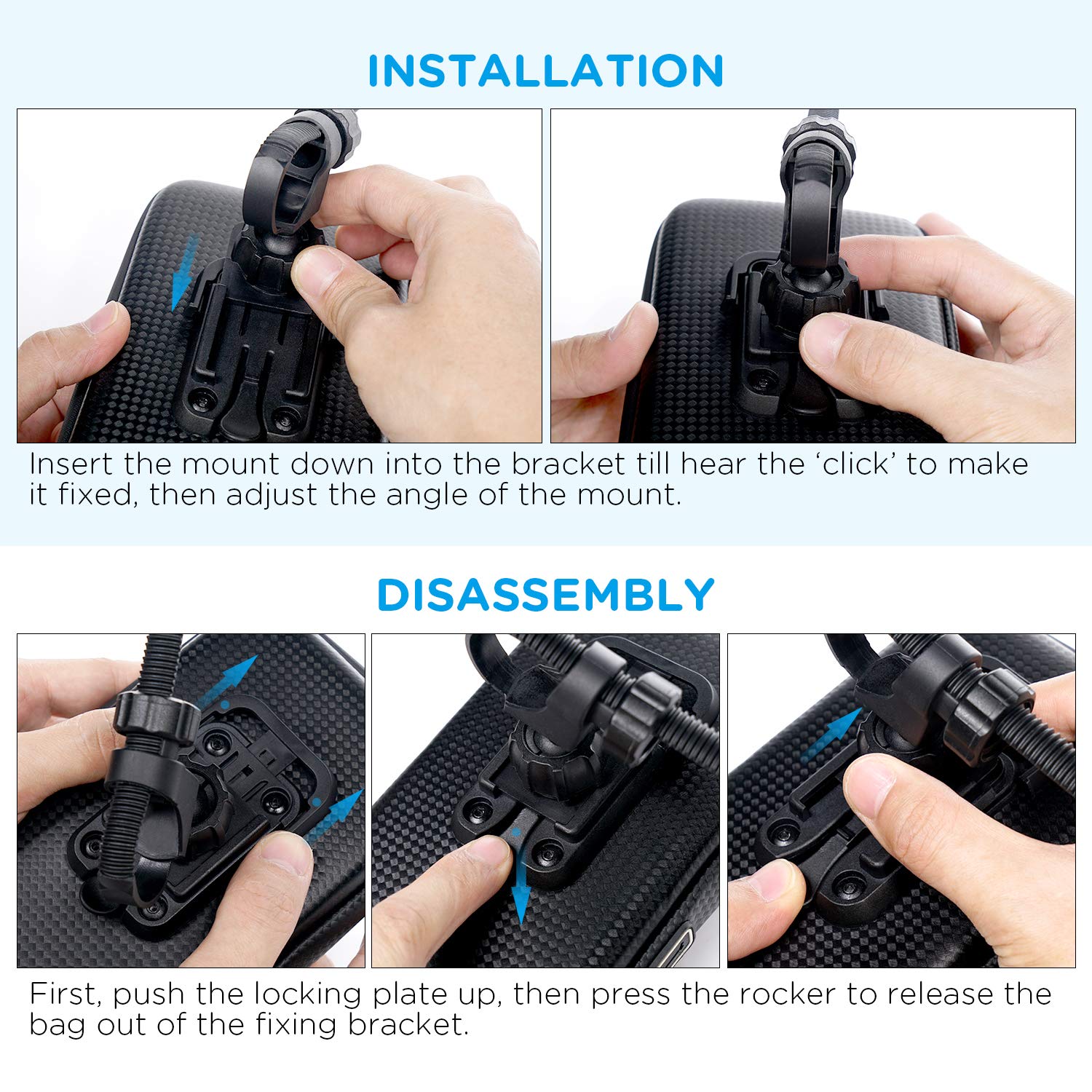 INSTALLATION

Insert the mount down into the bracket till hear the ‘click’ to make it fixed, then adjust the angle of the mount.

DISASSEMBLY

First, push the locking plate up, then press the rocker to release the bag out of the fixing bracket.