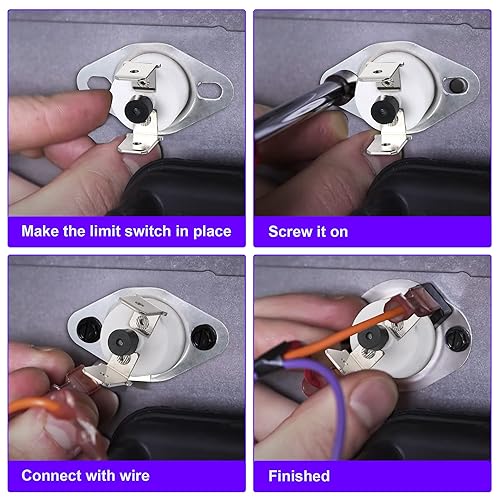 Make the limit switch in place

Screw it on

Connect with wire

Finished