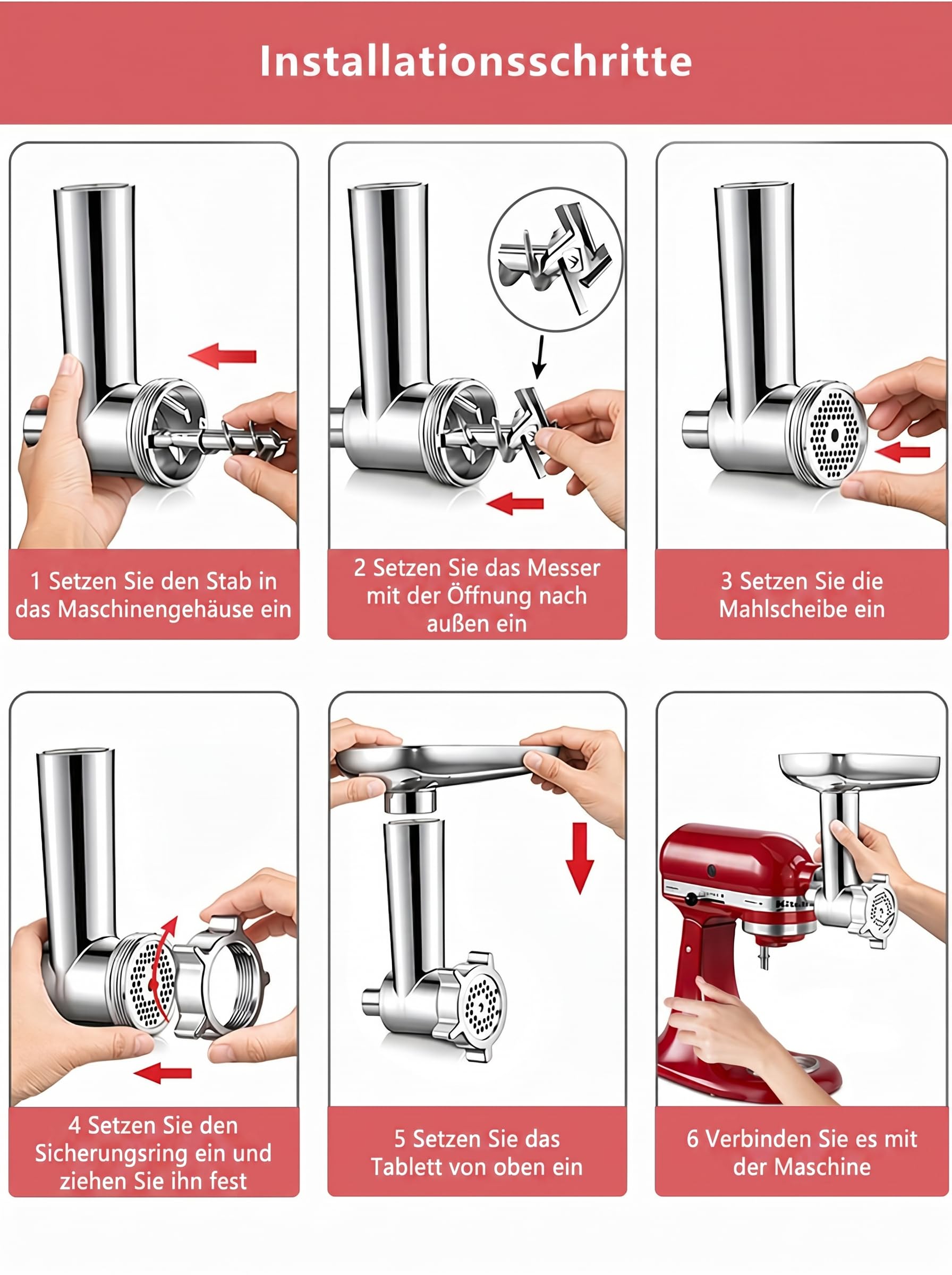 Installationsschritte

1 Setzen Sie den Stab in das Maschinengehäuse ein

2 Setzen Sie das Messer mit der Öffnung nach außen ein

3 Setzen Sie die Mahlscheibe ein

4 Setzen Sie den Sicherungsring ein und ziehen Sie ihn fest

5 Setzen Sie das Tablett von oben ein

6 Verbinden Sie es mit der Maschine