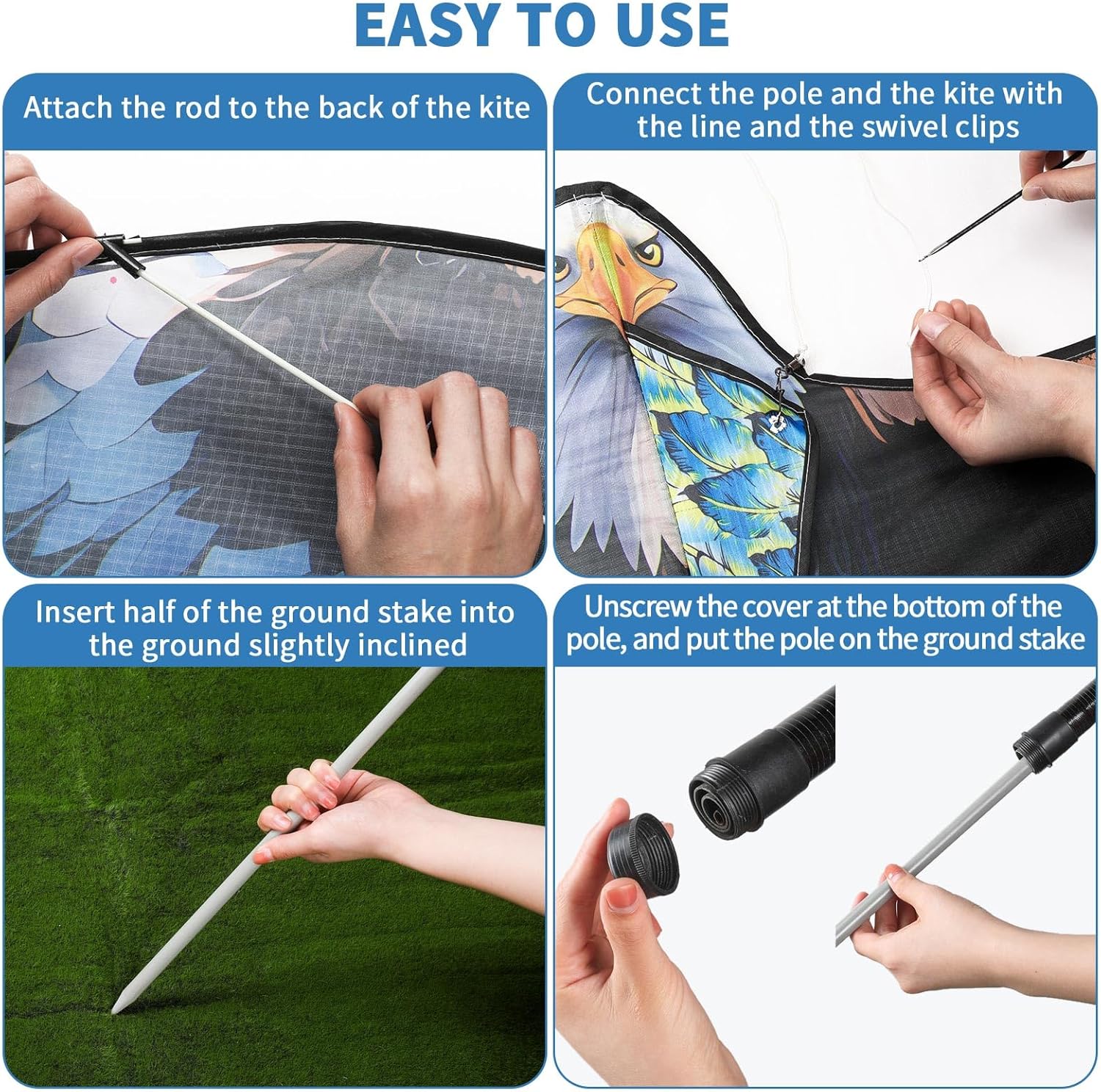 EASY TO USE

Attach the rod to the back of the kite

Connect the pole and the kite with the line and the swivel clips

Insert half of the ground stake into the ground slightly inclined

Unscrew the cover at the bottom of the pole, and put the pole on the ground stake