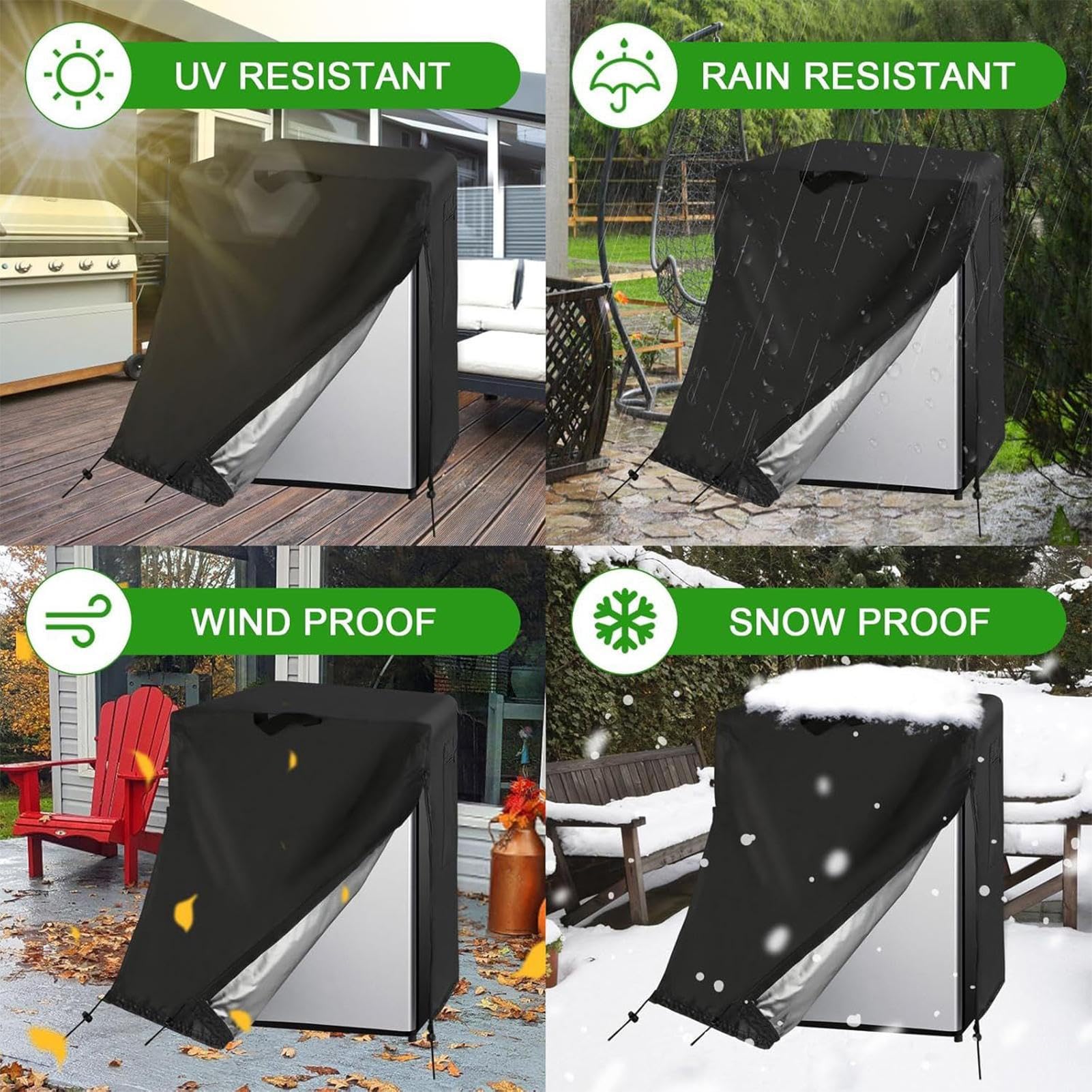 UV RESISTANT

RAIN RESISTANT

WIND PROOF

SNOW PROOF