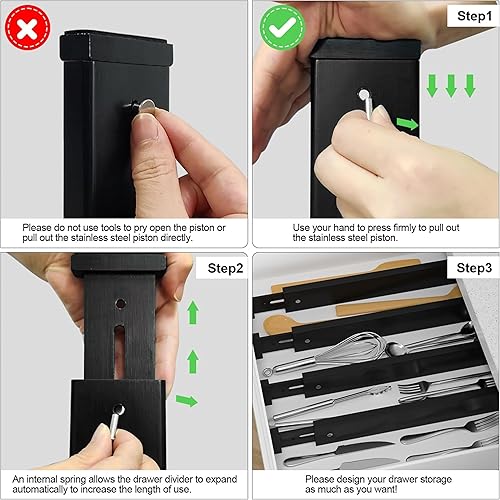 Please do not use tools to pry open the piston or pull out the stainless steel piston directly.

Step1

Use your hand to press firmly to pull out the stainless steel piston.

Step2

An internal spring allows the drawer divider to expand automatically to increase the length of use.

Step3

Please design your drawer storage as much as you want!