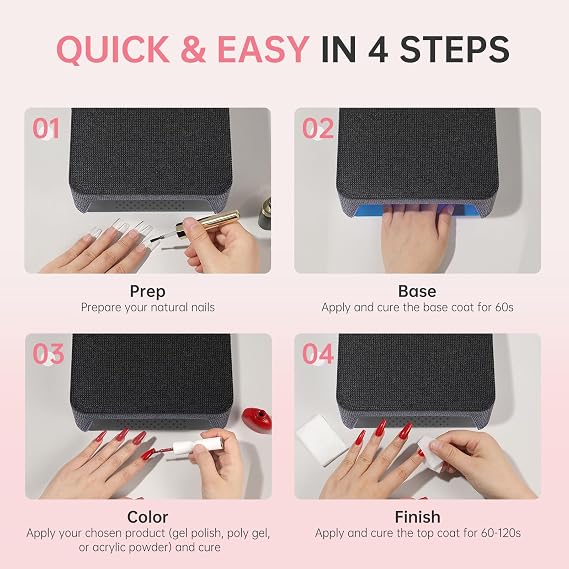 QUICK & EASY IN 4 STEPS

01

Prep
Prepare your natural nails

02

Base
Apply and cure the base coat for 60s

03

Color
Apply your chosen product (gel polish, poly gel, or acrylic powder) and cure

04

Finish
Apply and cure the top coat for 60-120s