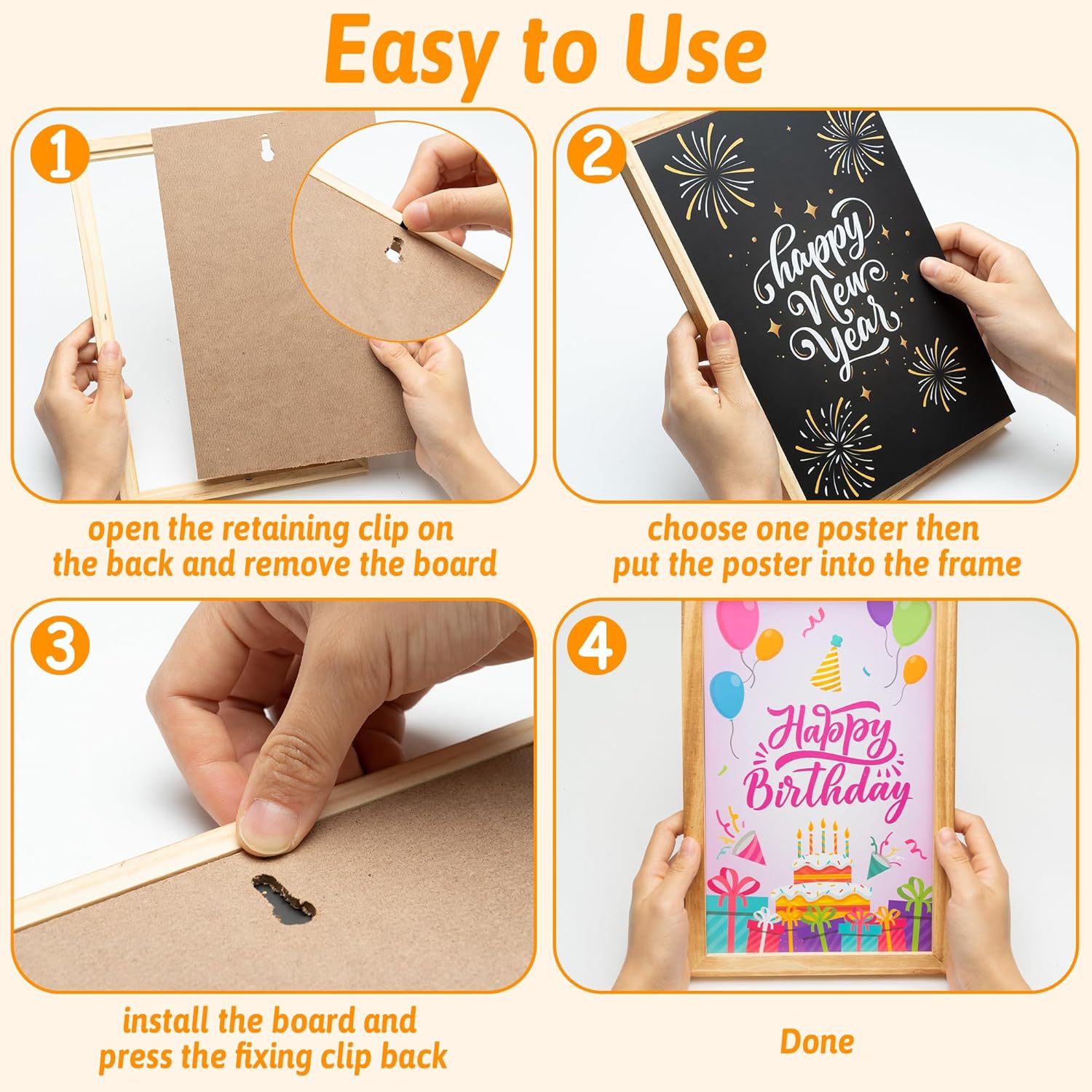 Easy to Use

1

open the retaining clip on the back and remove the board

2

happy New Year

choose one poster then put the poster into the frame

3

install the board and press the fixing clip back

4

Happy Birthday

Done