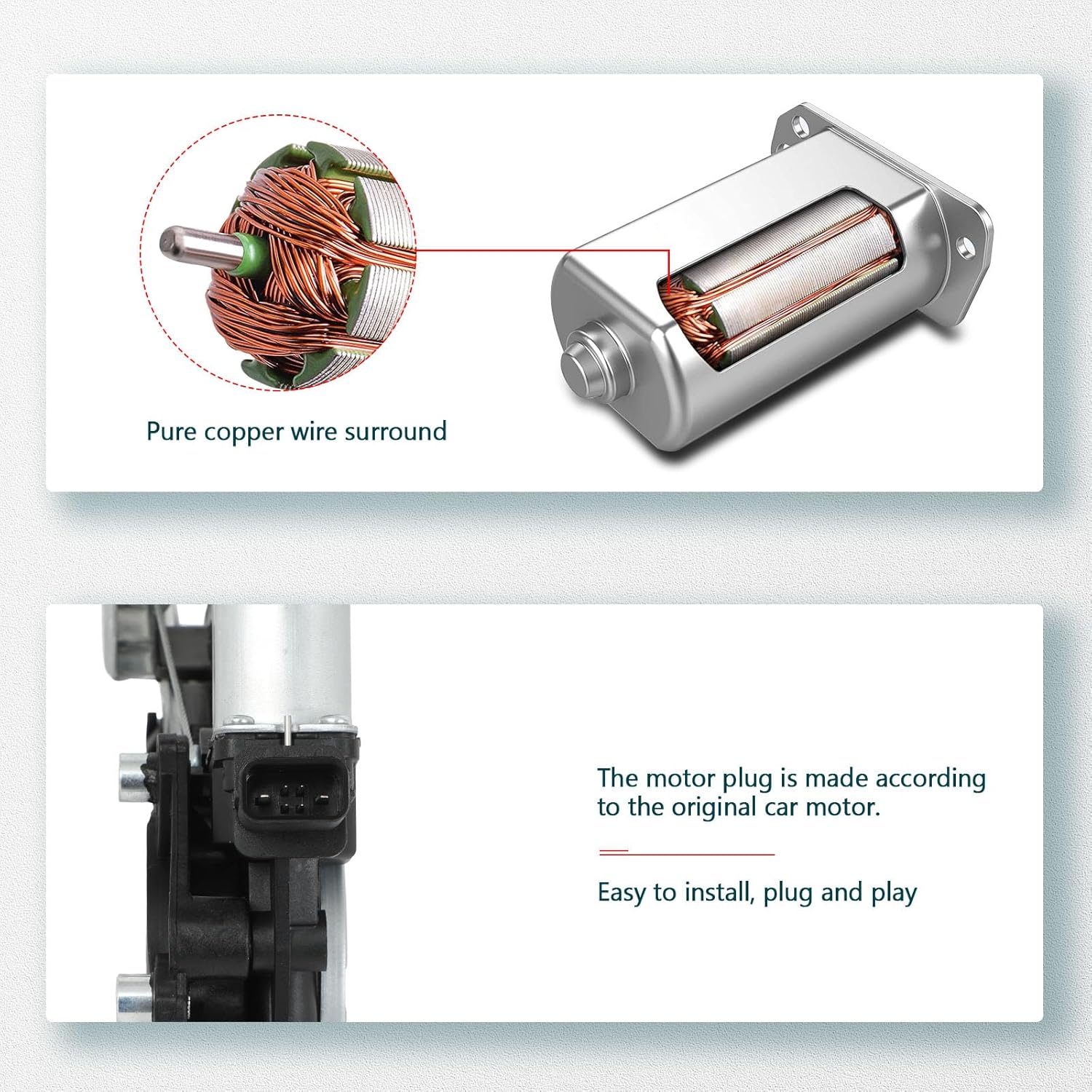 Pure copper wire surround

The motor plug is made according to the original car motor.

Easy to install, plug and play