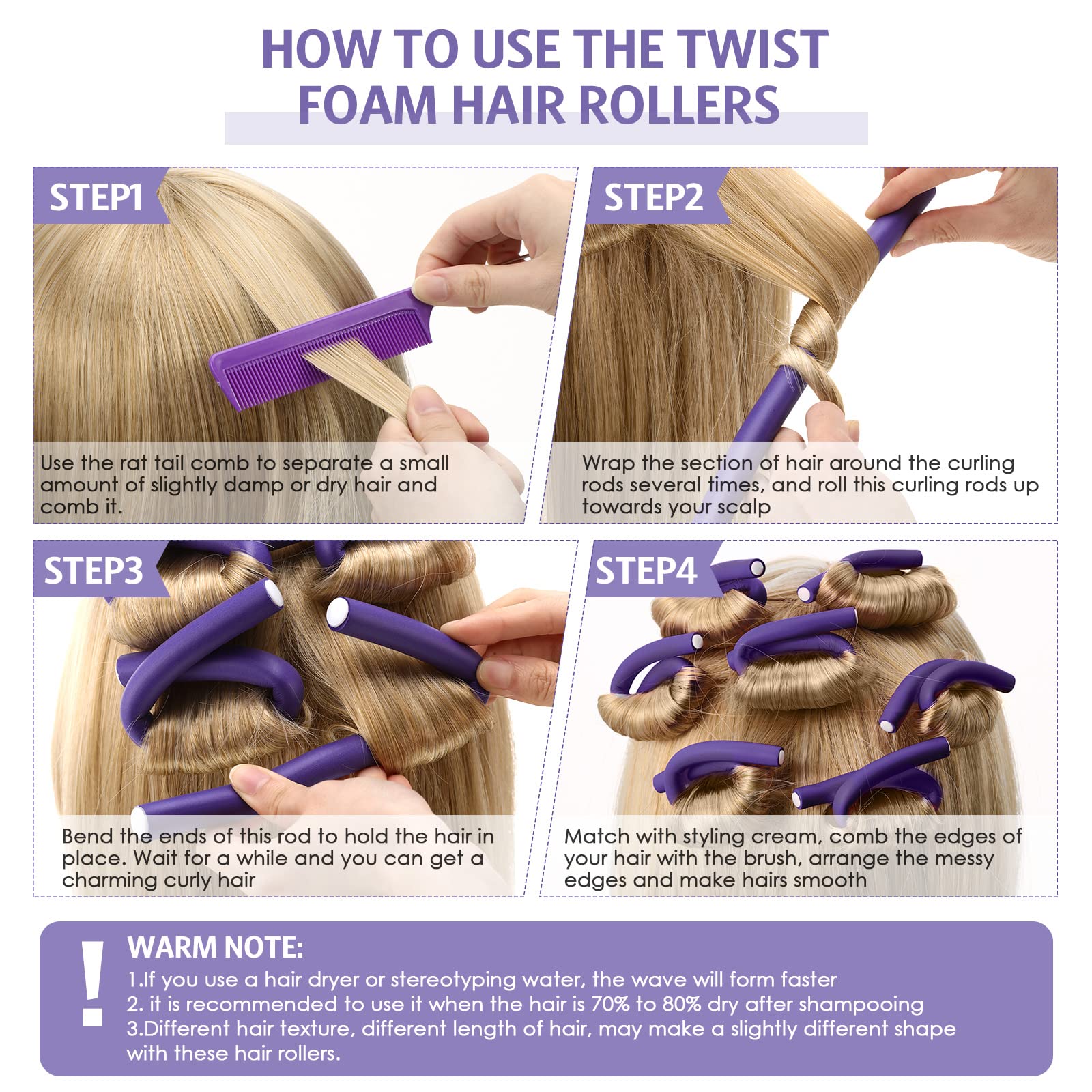 HOW TO USE THE TWIST FOAM HAIR ROLLERS

STEP1

Use the rat tail comb to separate a small amount of slightly damp or dry hair and comb it.

STEP2

Wrap the section of hair around the curling rods several times, and roll this curling rods up towards your scalp

STEP3

Bend the ends of this rod to hold the hair in place. Wait for a while and you can get a charming curly hair

STEP4

Match with styling cream, comb the edges of your hair with the brush, arrange the messy edges and make hairs smooth

!

WARM NOTE:
1.If you use a hair dryer or stereotyping water, the wave will form faster
2. it is recommended to use it when the hair is 70% to 80% dry after shampooing
3.Different hair texture, different length of hair, may make a slightly different shape with these hair rollers.