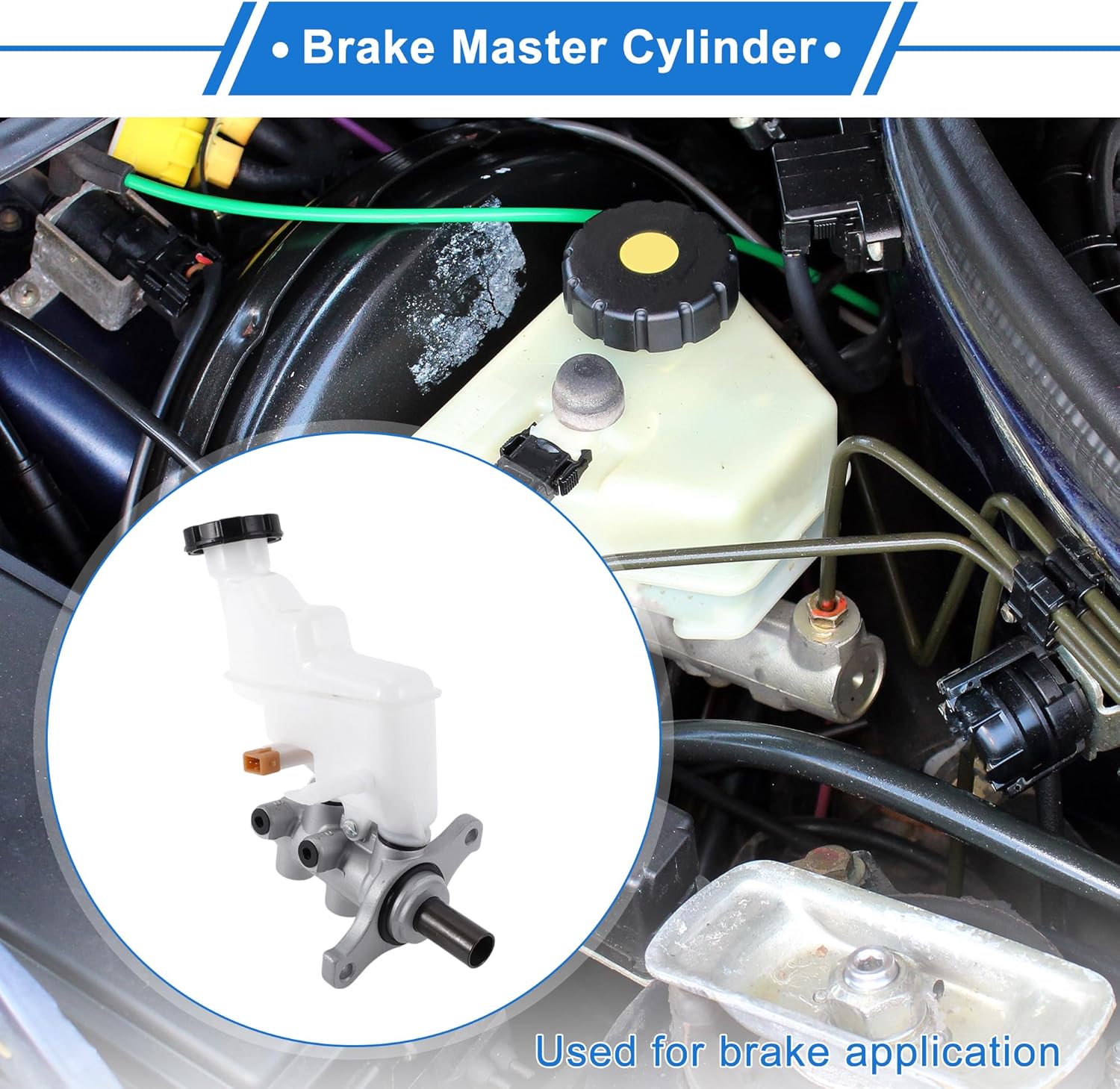 • Brake Master Cylinder •

Used for brake application