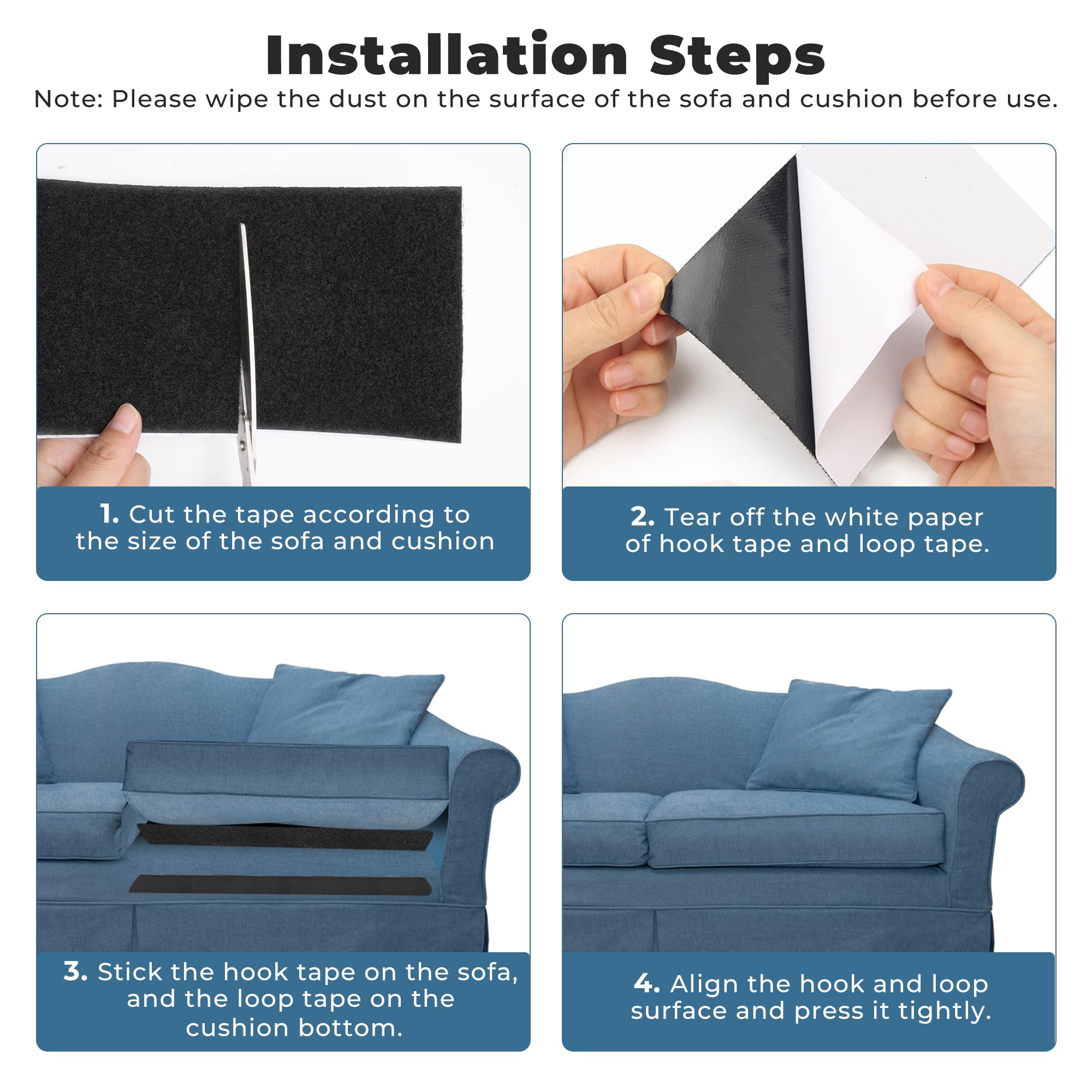 Installation Steps

Note: Please wipe the dust on the surface of the sofa and cushion before use.

1. Cut the tape according to the size of the sofa and cushion

2. Tear off the white paper of hook tape and loop tape.

3. Stick the hook tape on the sofa, and the loop tape on the cushion bottom.

4. Align the hook and loop surface and press it tightly.