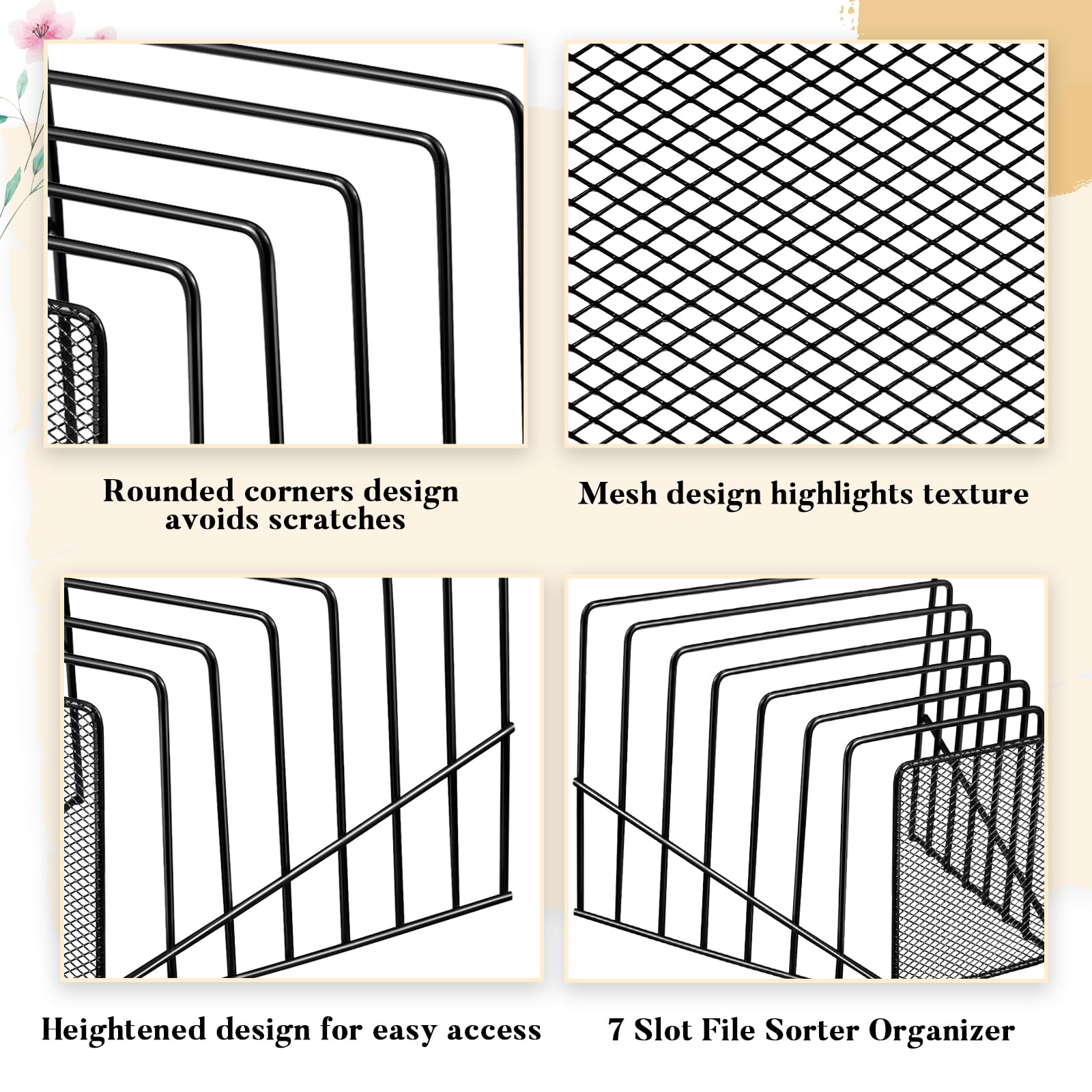 Rounded corners design avoids scratches

Mesh design highlights texture

Heightened design for easy access

7 Slot File Sorter Organizer