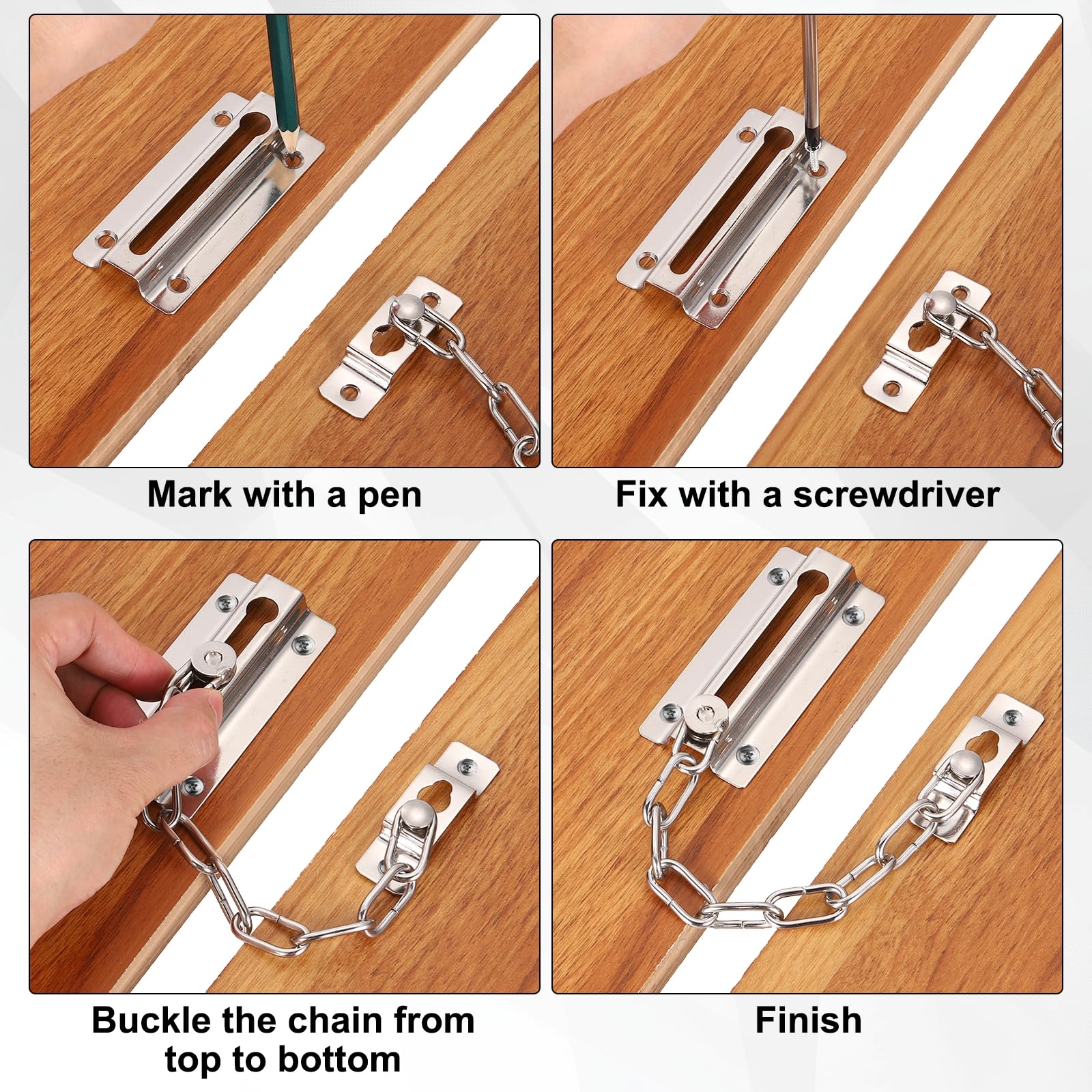 Mark with a pen

Fix with a screwdriver

Buckle the chain from top to bottom

Finish