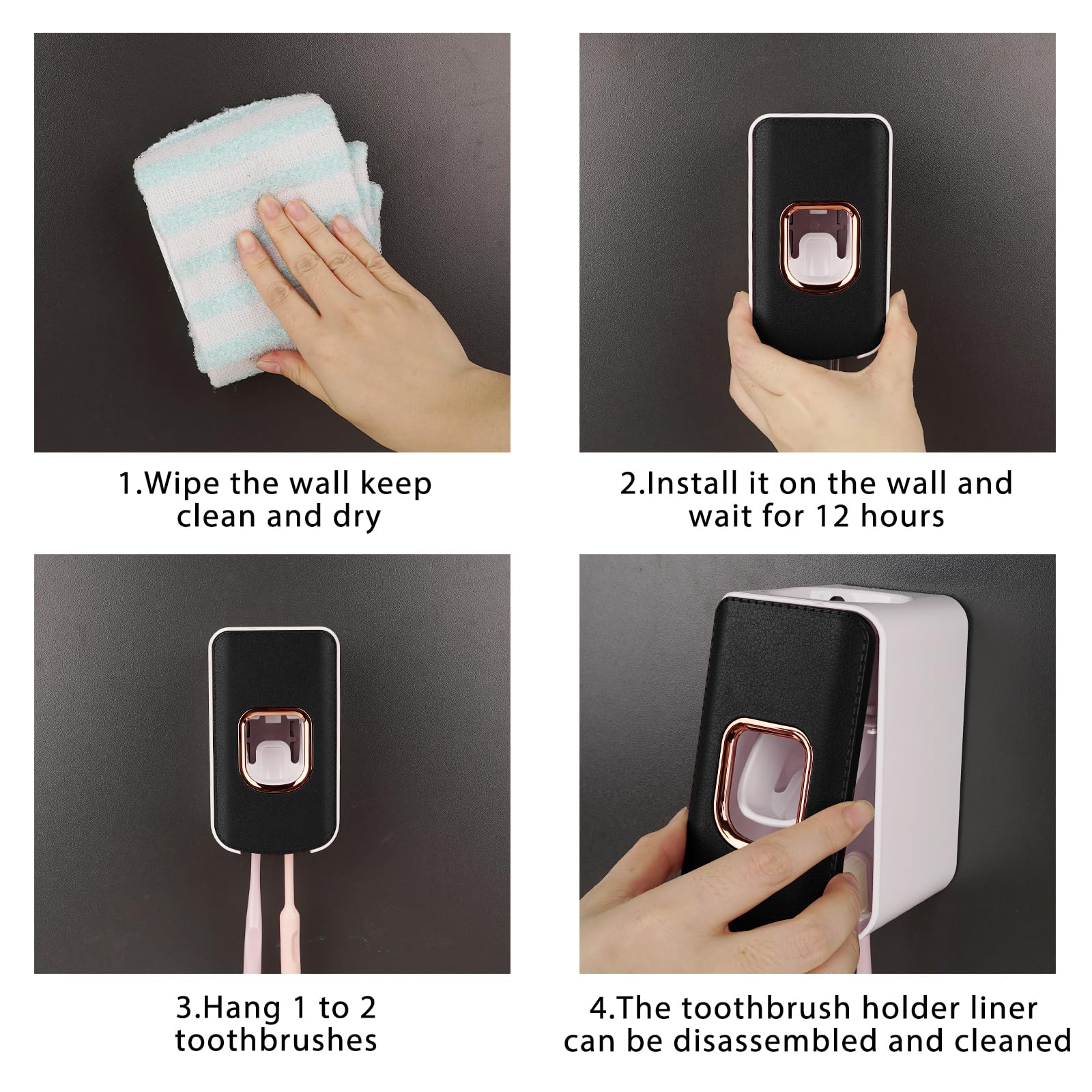 1.Wipe the wall keep clean and dry

2.Install it on the wall and wait for 12 hours

3.Hang 1 to 2 toothbrushes

4.The toothbrush holder liner can be disassembled and cleaned