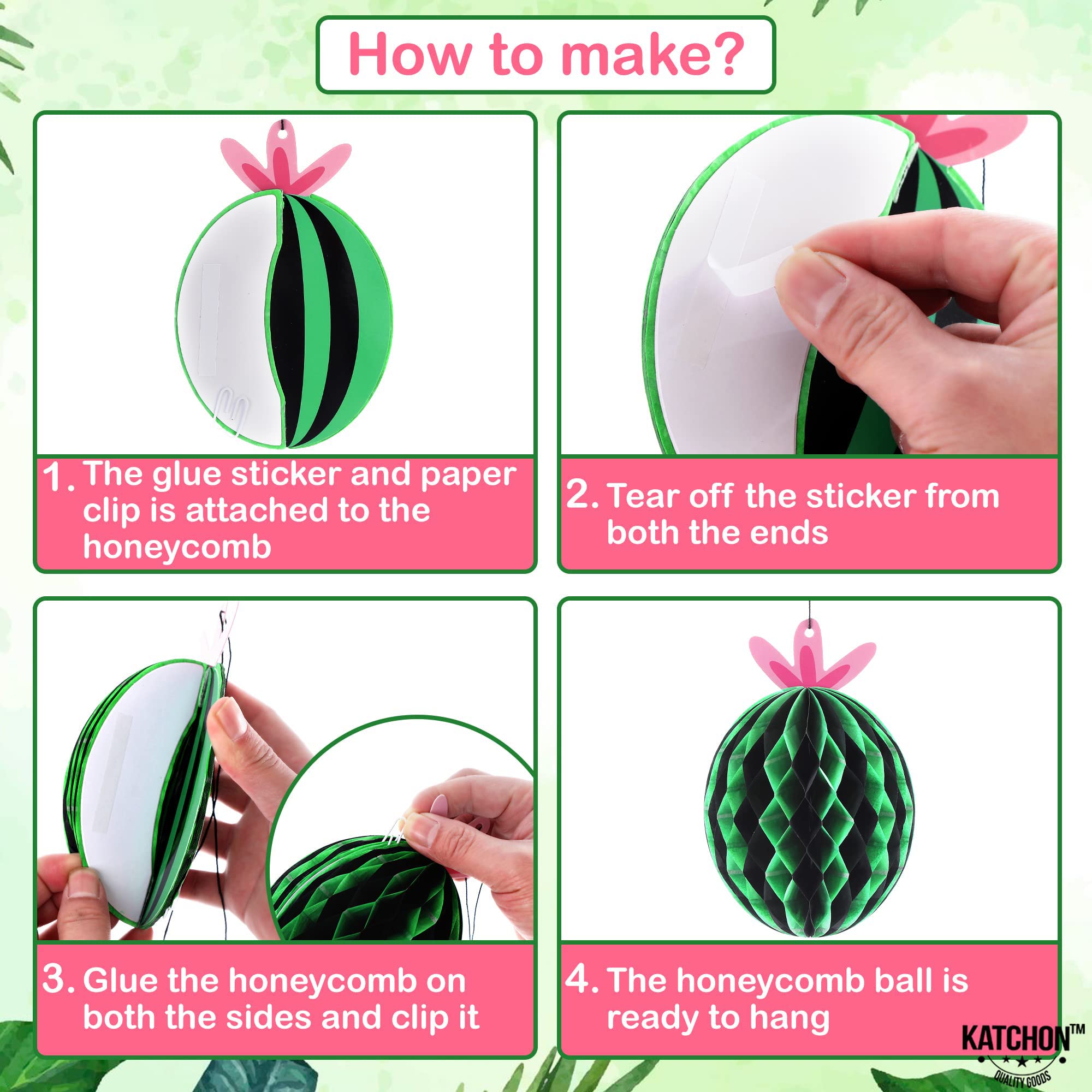 How to make?

1. The glue sticker and paper clip is attached to the honeycomb

2. Tear off the sticker from both the ends

3. Glue the honeycomb on both the sides and clip it

4. The honeycomb ball is ready to hang

KATCHON™
QUALITY GOODS