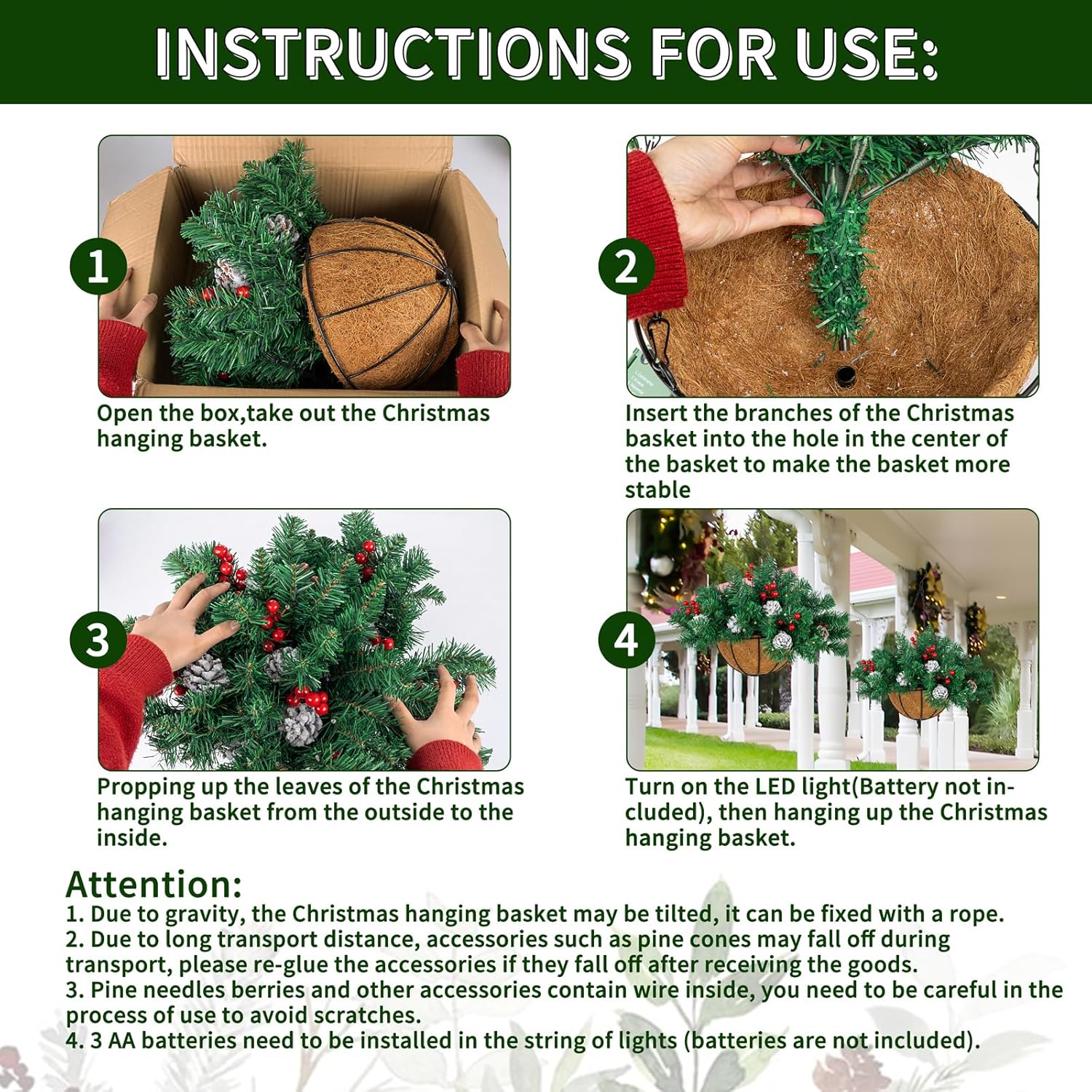 INSTRUCTIONS FOR USE:

1

Open the box,take out the Christmas hanging basket.

2

Insert the branches of the Christmas basket into the hole in the center of the basket to make the basket more stable

3

Propping up the leaves of the Christmas hanging basket from the outside to the inside.

4

Turn on the LED light(Battery not included), then hanging up the Christmas hanging basket.

Attention:
1. Due to gravity, the Christmas hanging basket may be tilted, it can be fixed with a rope.
2. Due to long transport distance, accessories such as pine cones may fall off during transport, please re-glue the accessories if they fall off after receiving the goods.
3. Pine needles berries and other accessories contain wire inside, you need to be careful in the process of use to avoid scratches.
4. 3 AA batteries need to be installed in the string of lights (batteries are not included).