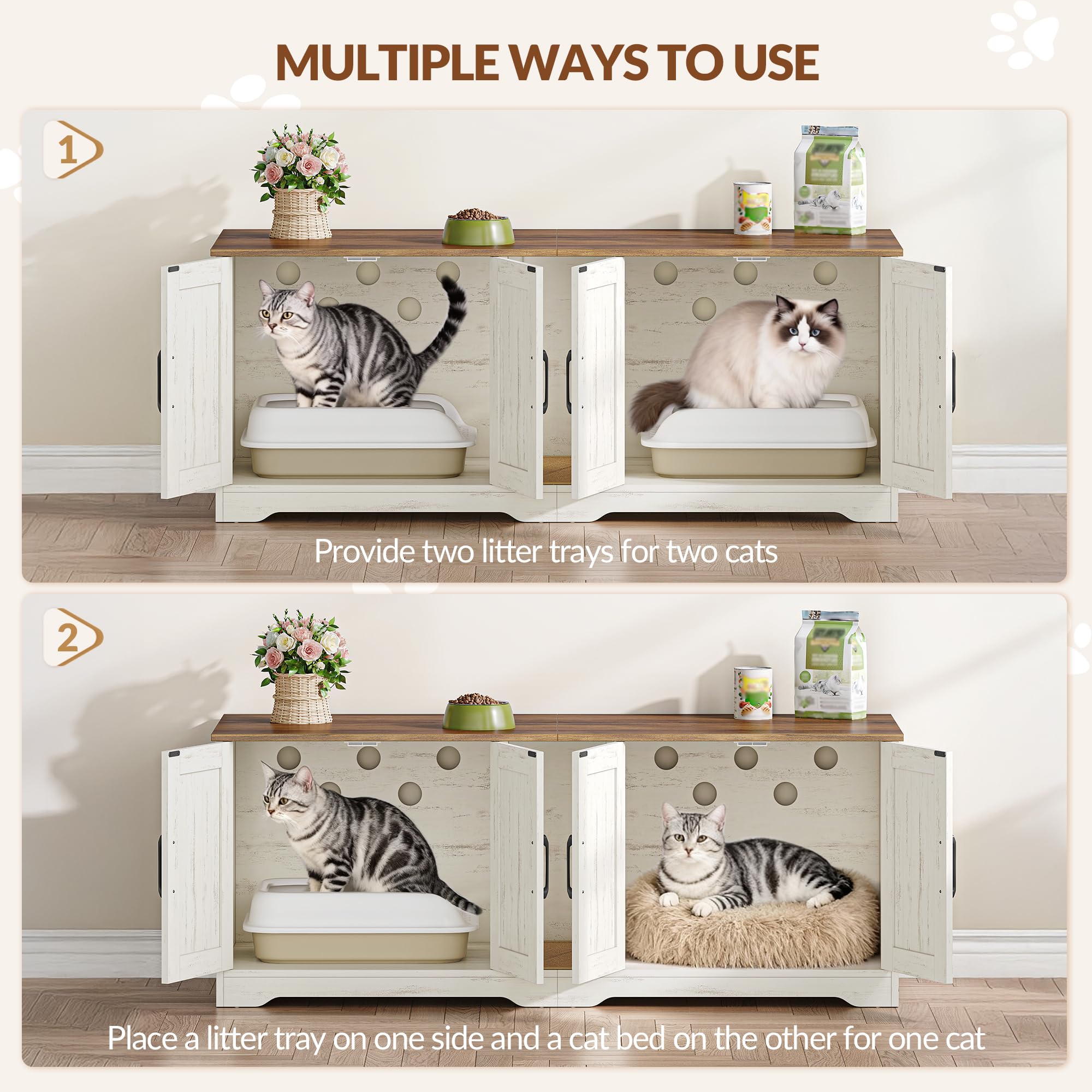 MULTIPLE WAYS TO USE

1

Provide two litter trays for two cats

2

Place a litter tray on one side and a cat bed on the other for one cat