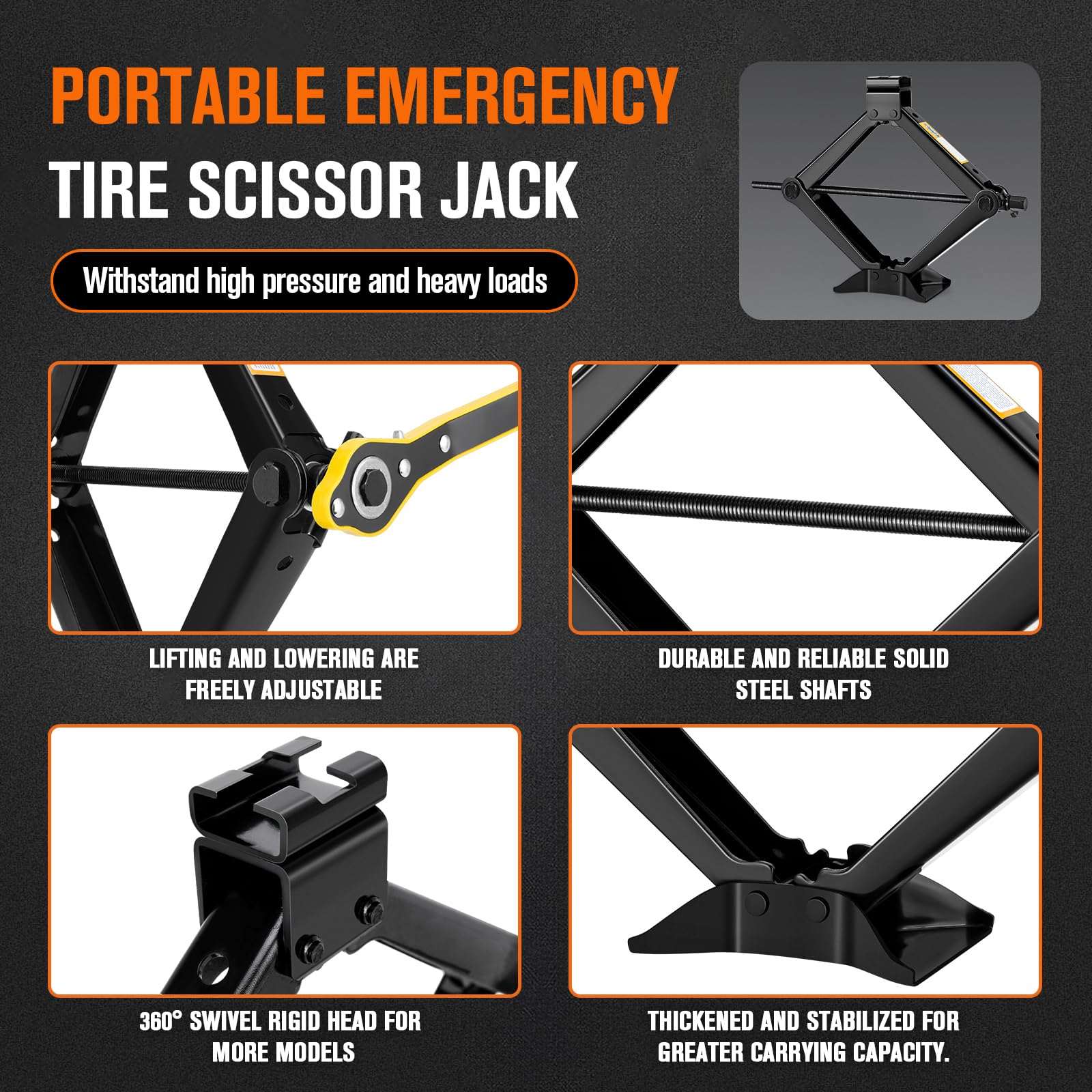 PORTABLE EMERGENCY
TIRE SCISSOR JACK

Withstand high pressure and heavy loads

LIFTING AND LOWERING ARE FREELY ADJUSTABLE

DURABLE AND RELIABLE SOLID STEEL SHAFTS

360° SWIVEL RIGID HEAD FOR MORE MODELS

THICKENED AND STABILIZED FOR GREATER CARRYING CAPACITY.