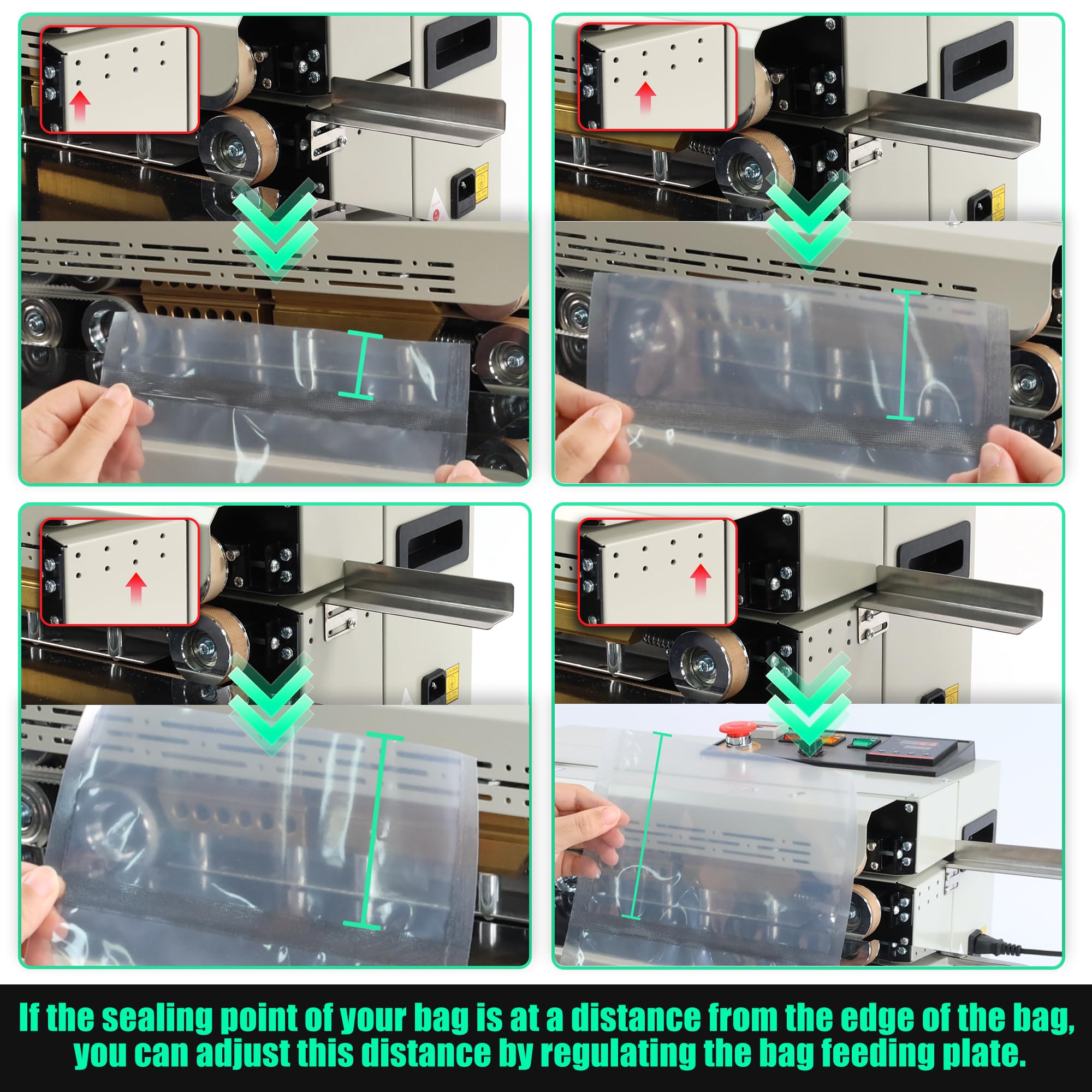 If the sealing point of your bag is at a distance from the edge of the bag, you can adjust this distance by regulating the bag feeding plate.