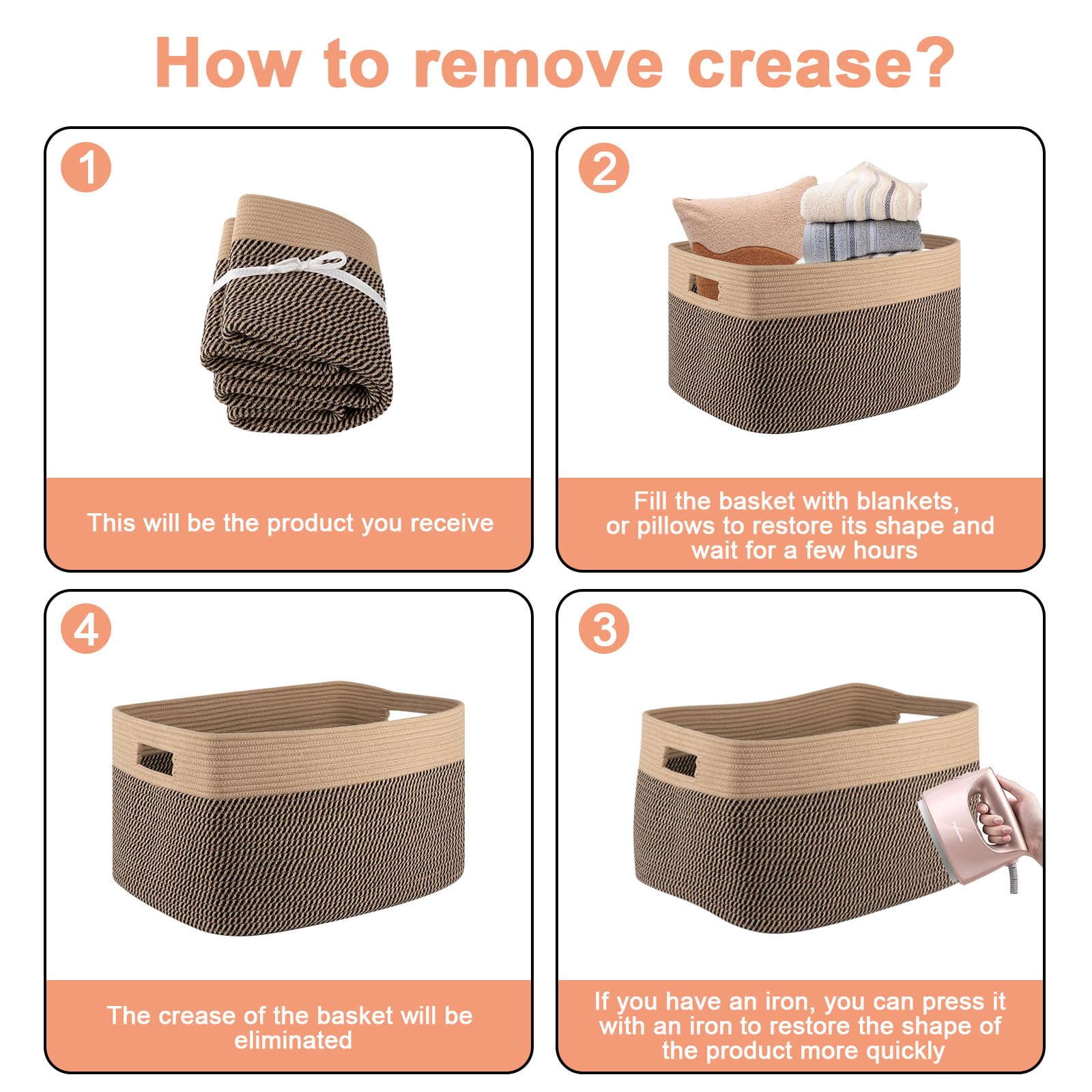 How to remove crease?

1

This will be the product you receive

2

Fill the basket with blankets, or pillows to restore its shape and wait for a few hours

4

The crease of the basket will be eliminated

3

If you have an iron, you can press it with an iron to restore the shape of the product more quickly