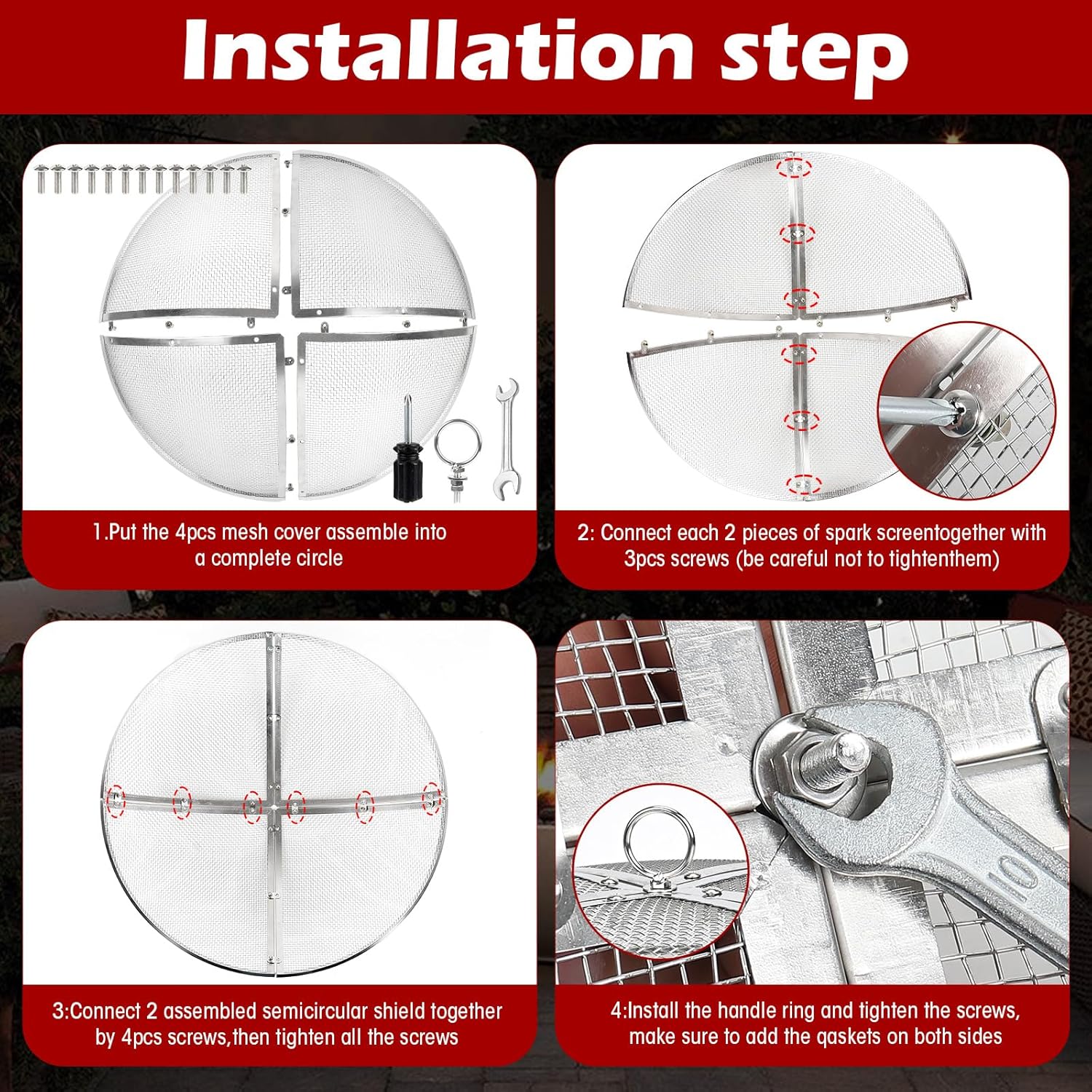 Installation step

1.Put the 4pcs mesh cover assemble into a complete circle

2: Connect each 2 pieces of spark screentogether with 3pcs screws (be careful not to tightenthem)

3:Connect 2 assembled semicircular shield together by 4pcs screws,then tighten all the screws

10

4:Install the handle ring and tighten the screws, make sure to add the qaskets on both sides