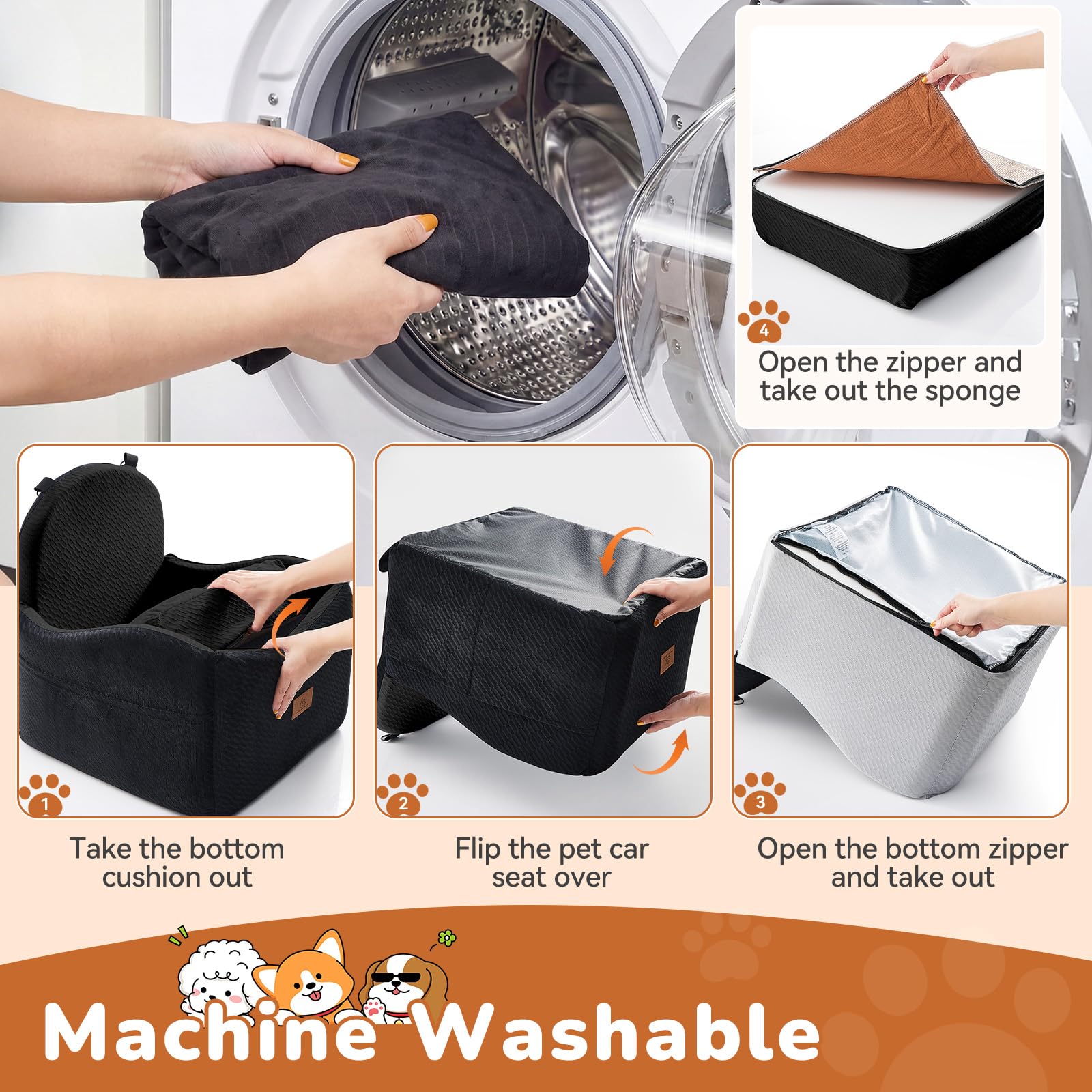 4
Open the zipper and take out the sponge

1
Take the bottom cushion out

2
Flip the pet car seat over

3
Open the bottom zipper and take out

Machine Washable