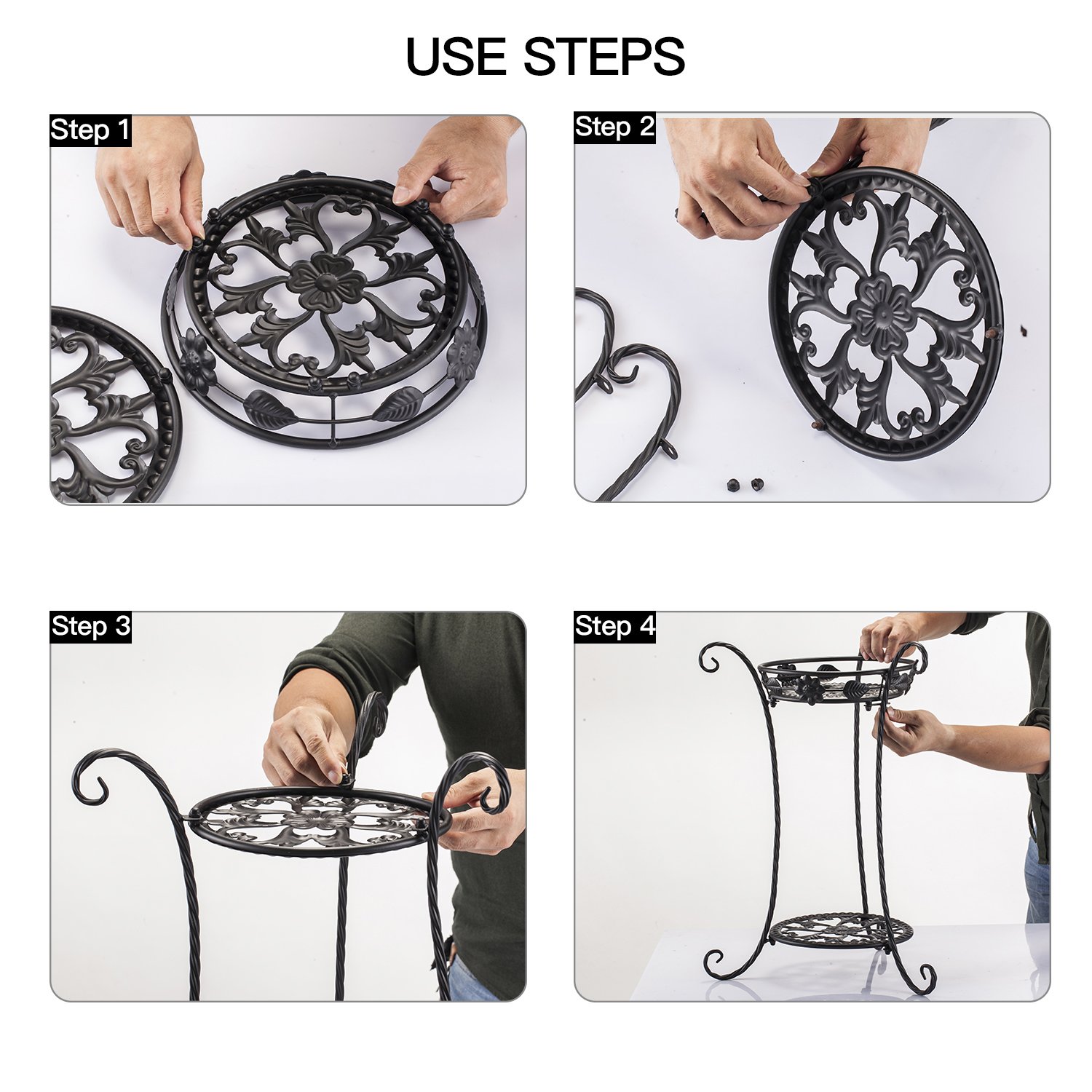 USE STEPS

Step 1

Step 2

Step 3

Step 4