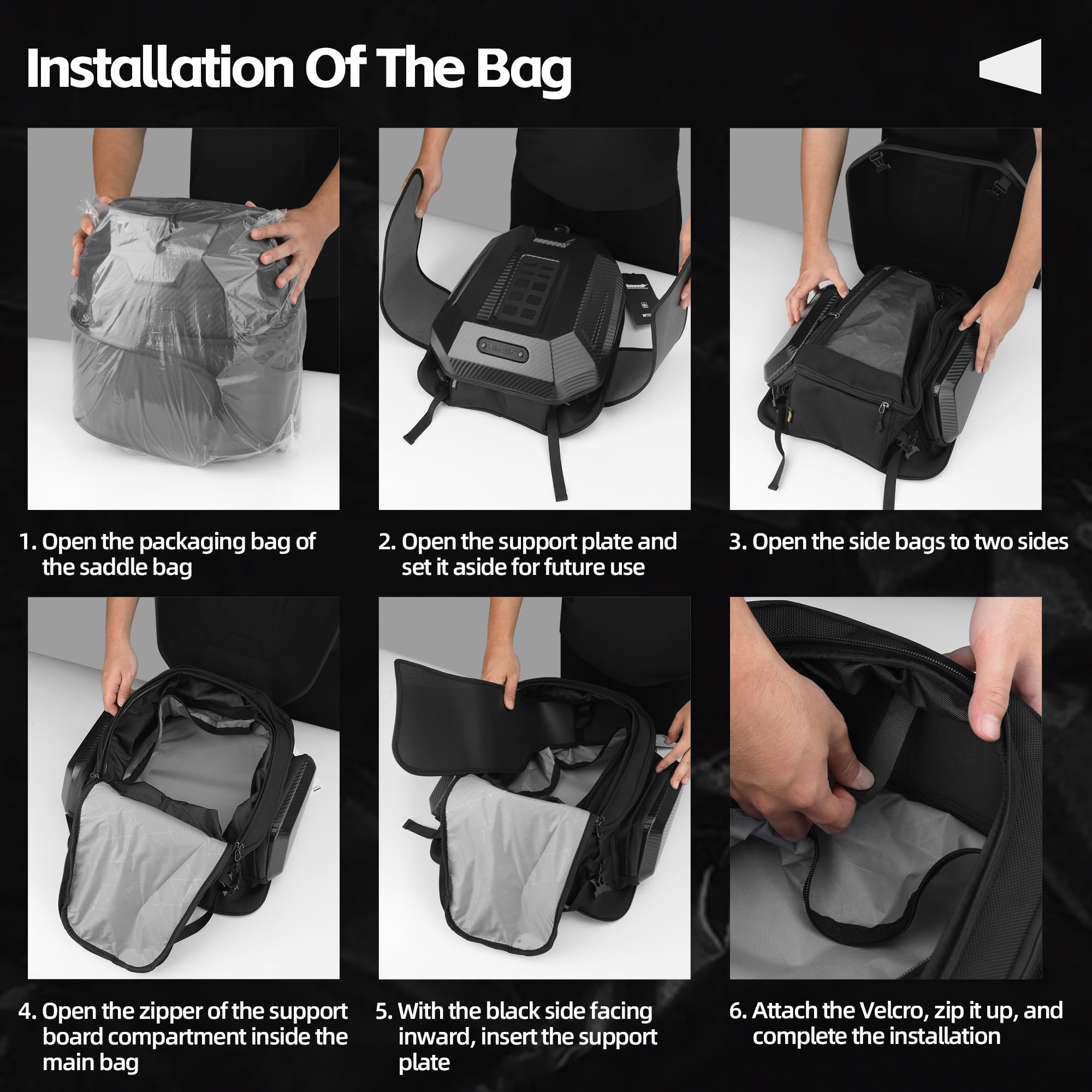 Installation Of The Bag

1. Open the packaging bag of the saddle bag

2. Open the support plate and set it aside for future use

3. Open the side bags to two sides

4. Open the zipper of the support board compartment inside the main bag

5. With the black side facing inward, insert the support plate

6. Attach the Velcro, zip it up, and complete the installation