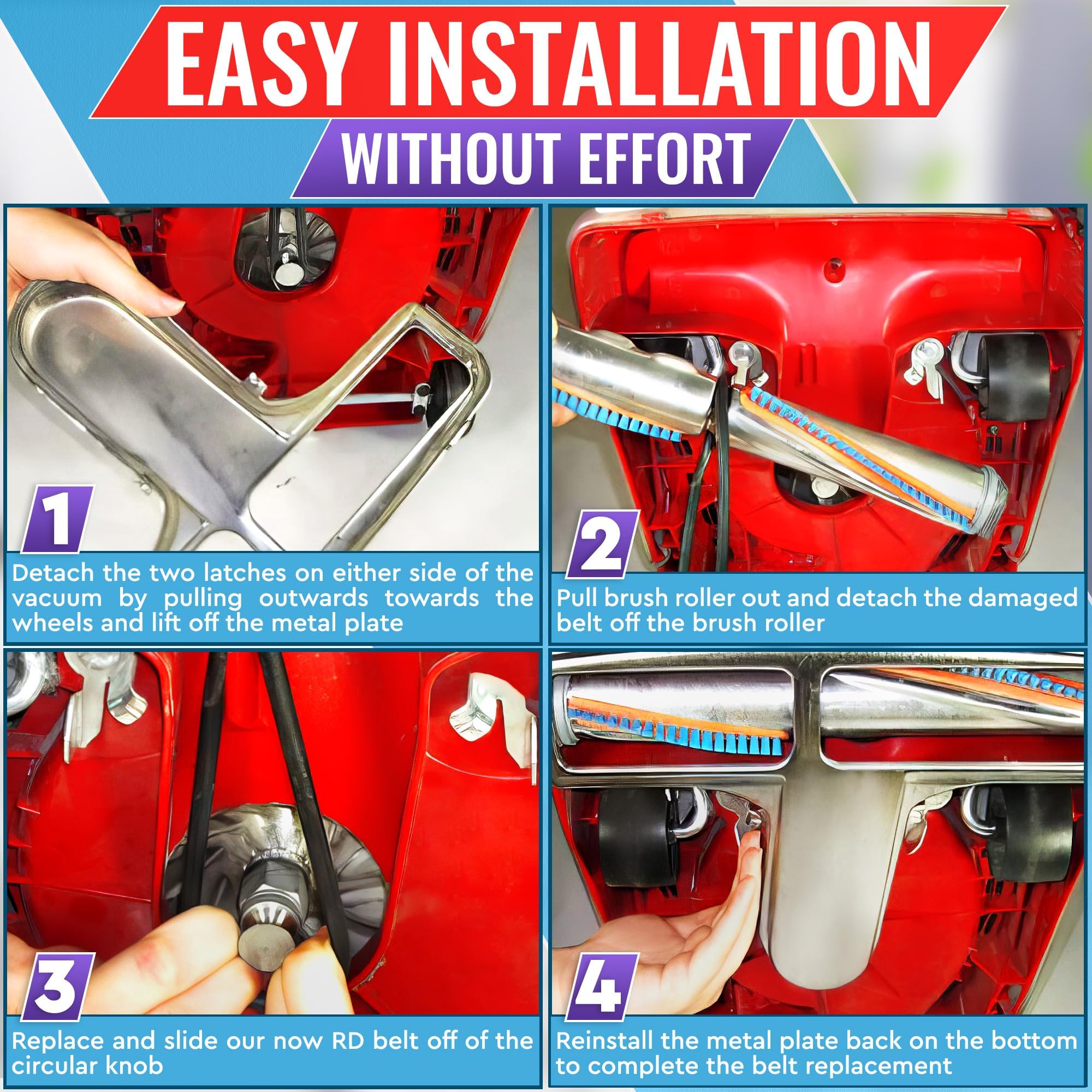 EASY INSTALLATION

WITHOUT EFFORT

1

Detach the two latches on either side of the vacuum by pulling outwards towards the wheels and lift off the metal plate

2

Pull brush roller out and detach the damaged belt off the brush roller

3

Replace and slide our now RD belt off of the circular knob

4

Reinstall the metal plate back on the bottom to complete the belt replacement