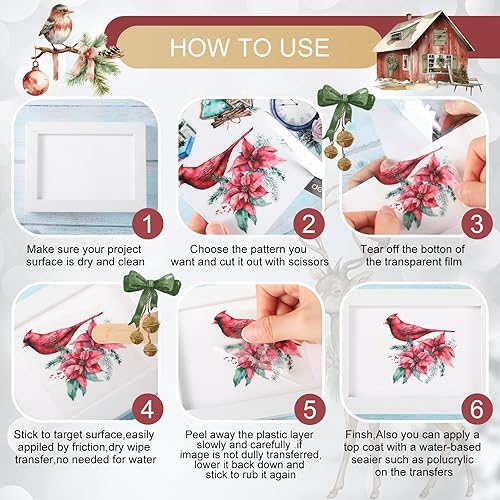 HOW TO USE

1
Make sure your project surface is dry and clean

2
Choose the pattern you want and cut it out with scissors

3
Tear off the botton of the transparent film

4
Stick to target surface,easily appiled by friction,dry wipe transfer,no needed for water

5
Peel away the plastic layer slowly and carefully .if image is not dully transferred, lower it back down and stick to rub it again

6
Finsh,Also you can apply a top coat with a water-based seaier such as polucrylic on the transfers