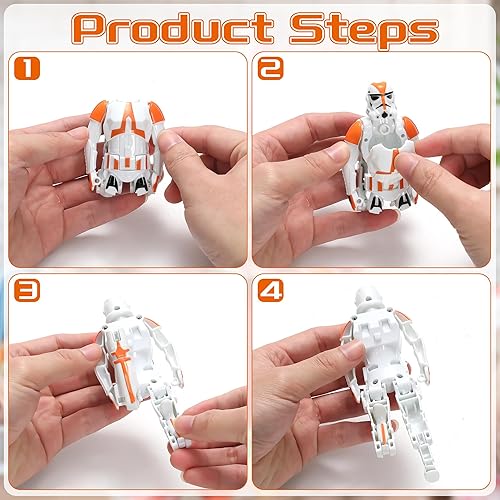 Product Steps

1

2

3

4