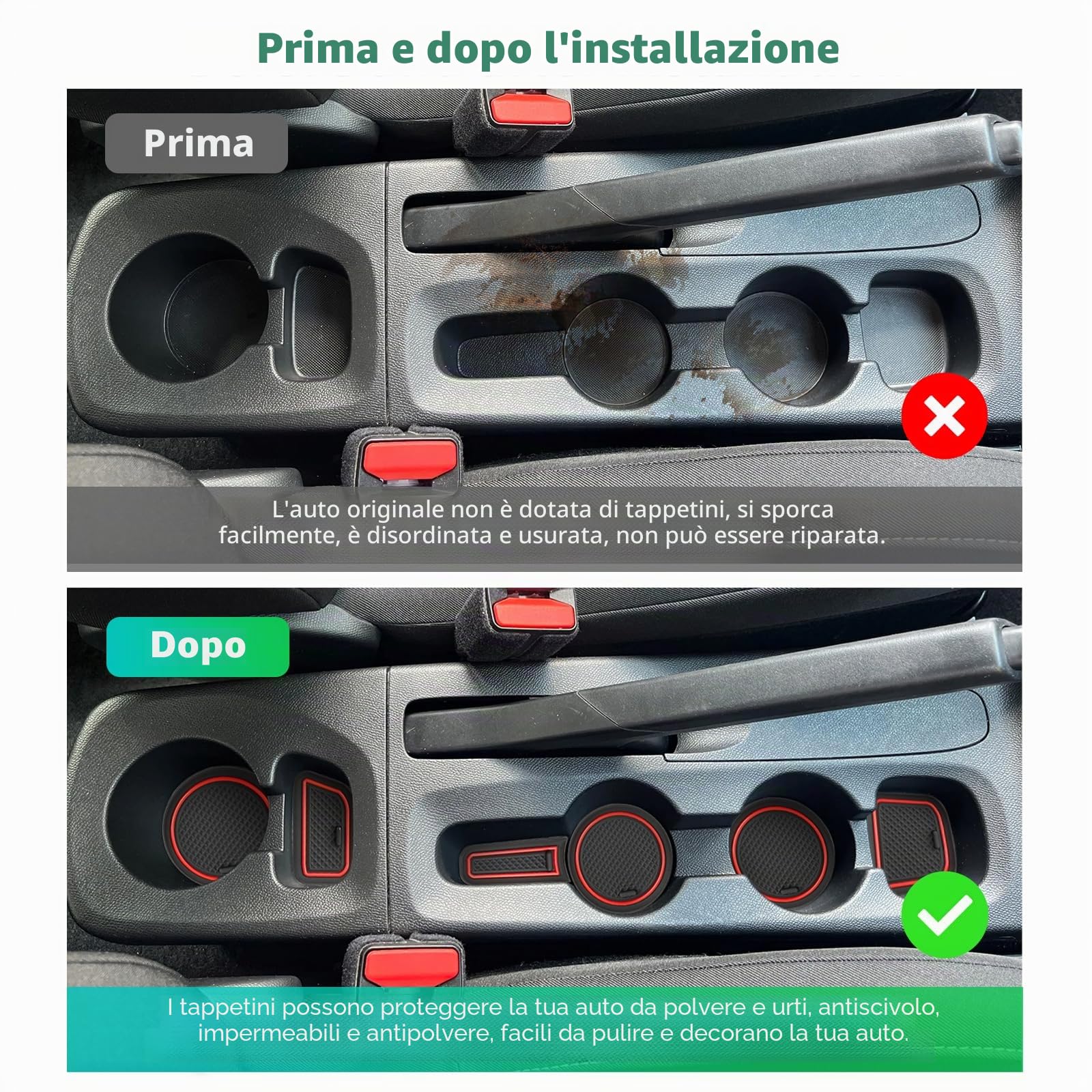 Prima e dopo l'installazione

Prima

L'auto originale non è dotata di tappetini, si sporca facilmente, è disordinata e usurata, non può essere riparata.

Dopo

I tappetini possono proteggere la tua auto da polvere e urti, antiscivolo, impermeabili e antipolvere, facili da pulire e decorano la tua auto.