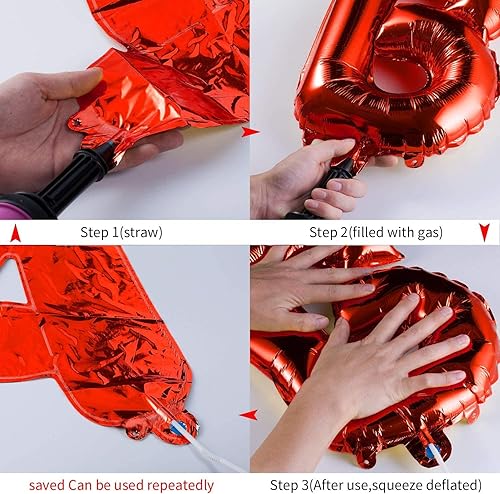 Step 1(straw)

Step 2(filled with gas)

saved Can be used repeatedly

Step 3(After use,squeeze deflated)