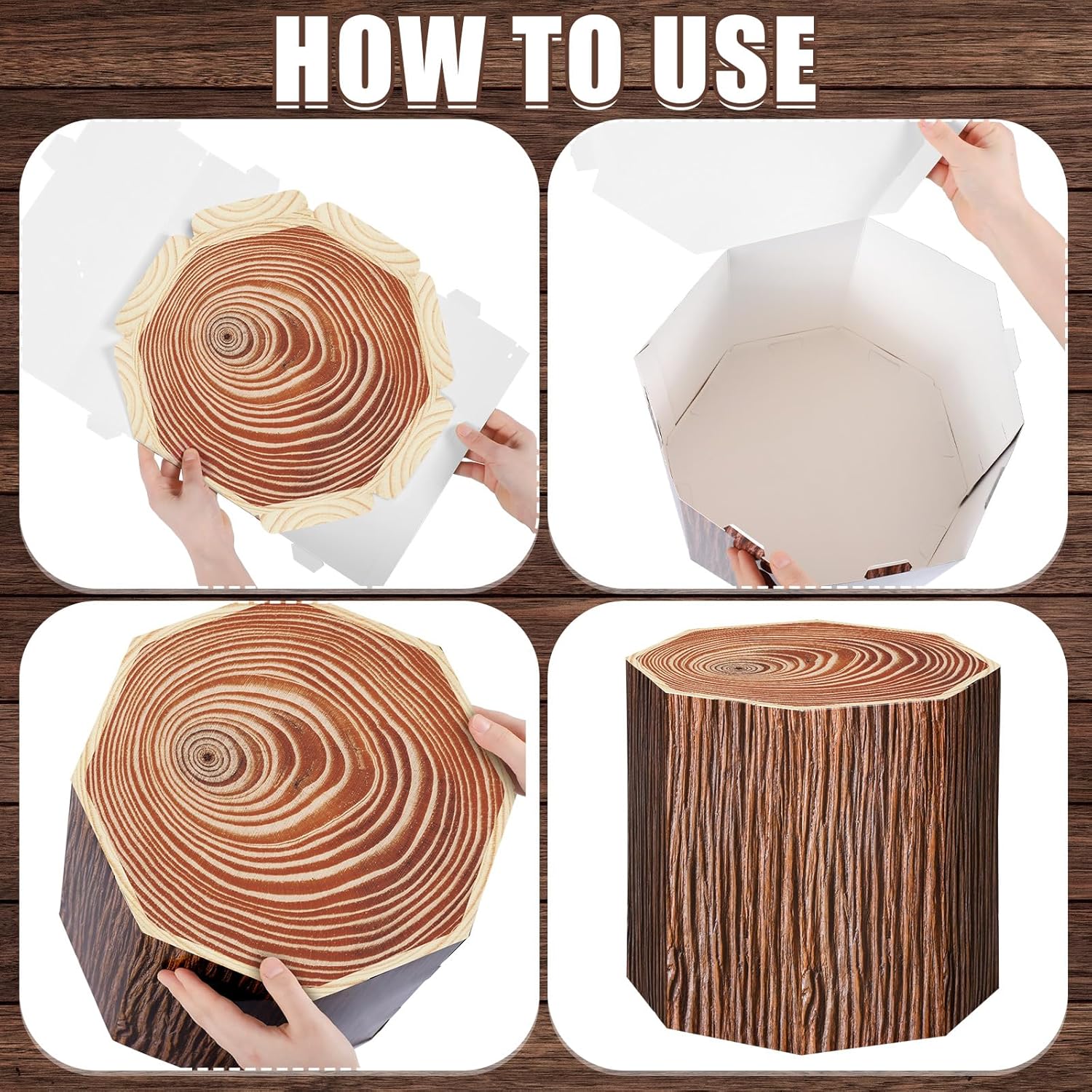 HOW TO USE