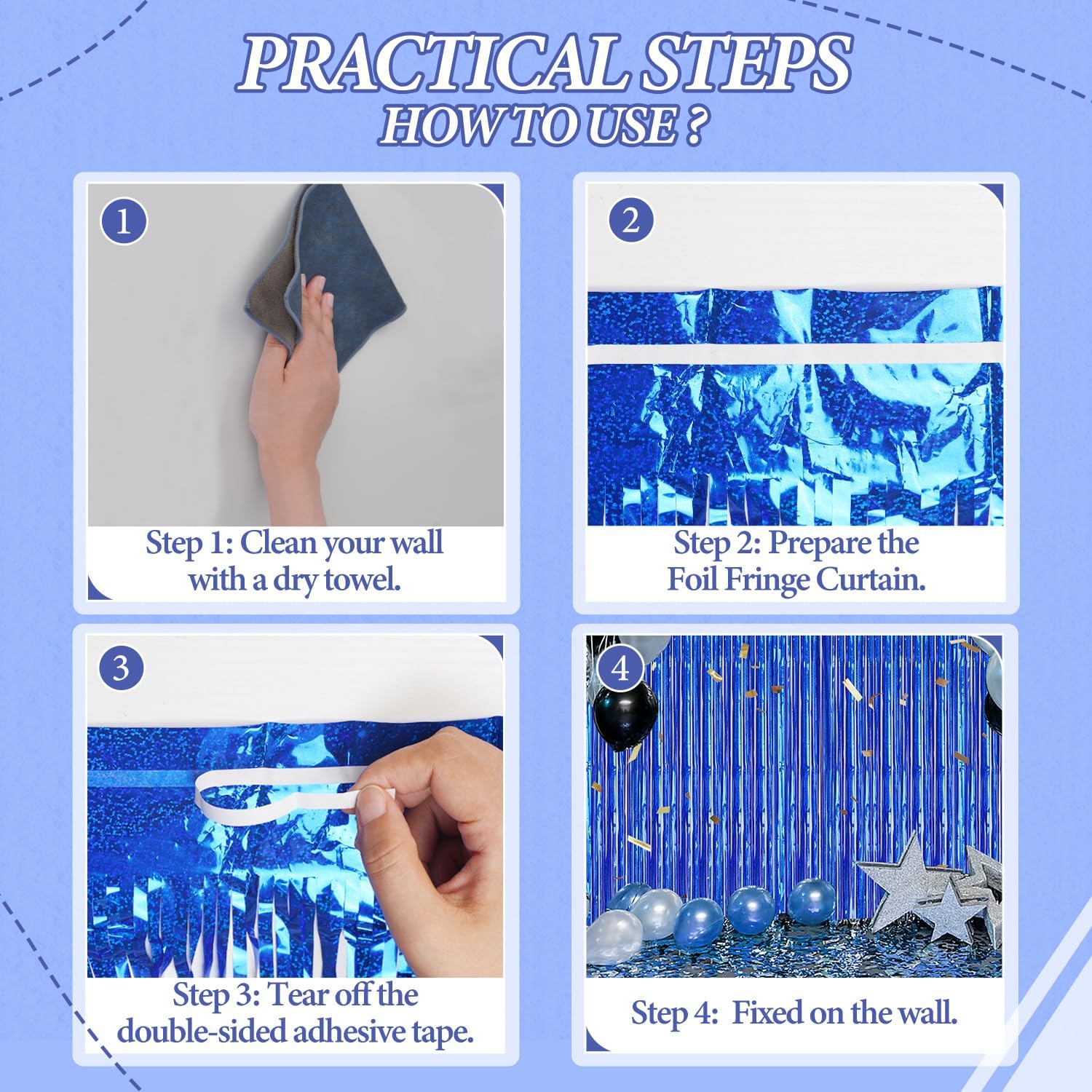 PRACTICAL STEPS
HOW TO USE ?

1

Step 1: Clean your wall with a dry towel.

2

Step 2: Prepare the Foil Fringe Curtain.

3

Step 3: Tear off the double-sided adhesive tape.

4

Step 4: Fixed on the wall.