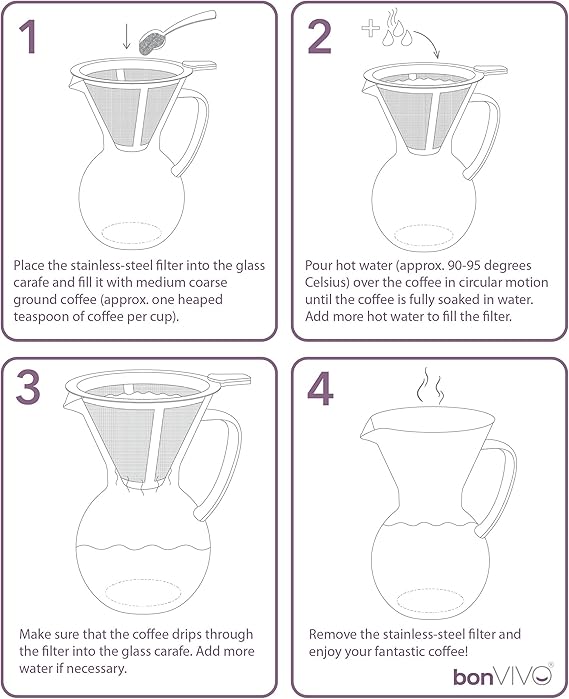 1

Place the stainless-steel filter into the glass carafe and fill it with medium coarse ground coffee (approx. one heaped teaspoon of coffee per cup).

2

Pour hot water (approx. 90-95 degrees Celsius) over the coffee in circular motion until the coffee is fully soaked in water. Add more hot water to fill the filter.

3

Make sure that the coffee drips through the filter into the glass carafe. Add more water if necessary.

4

Remove the stainless-steel filter and enjoy your fantastic coffee!

bonVIVO®