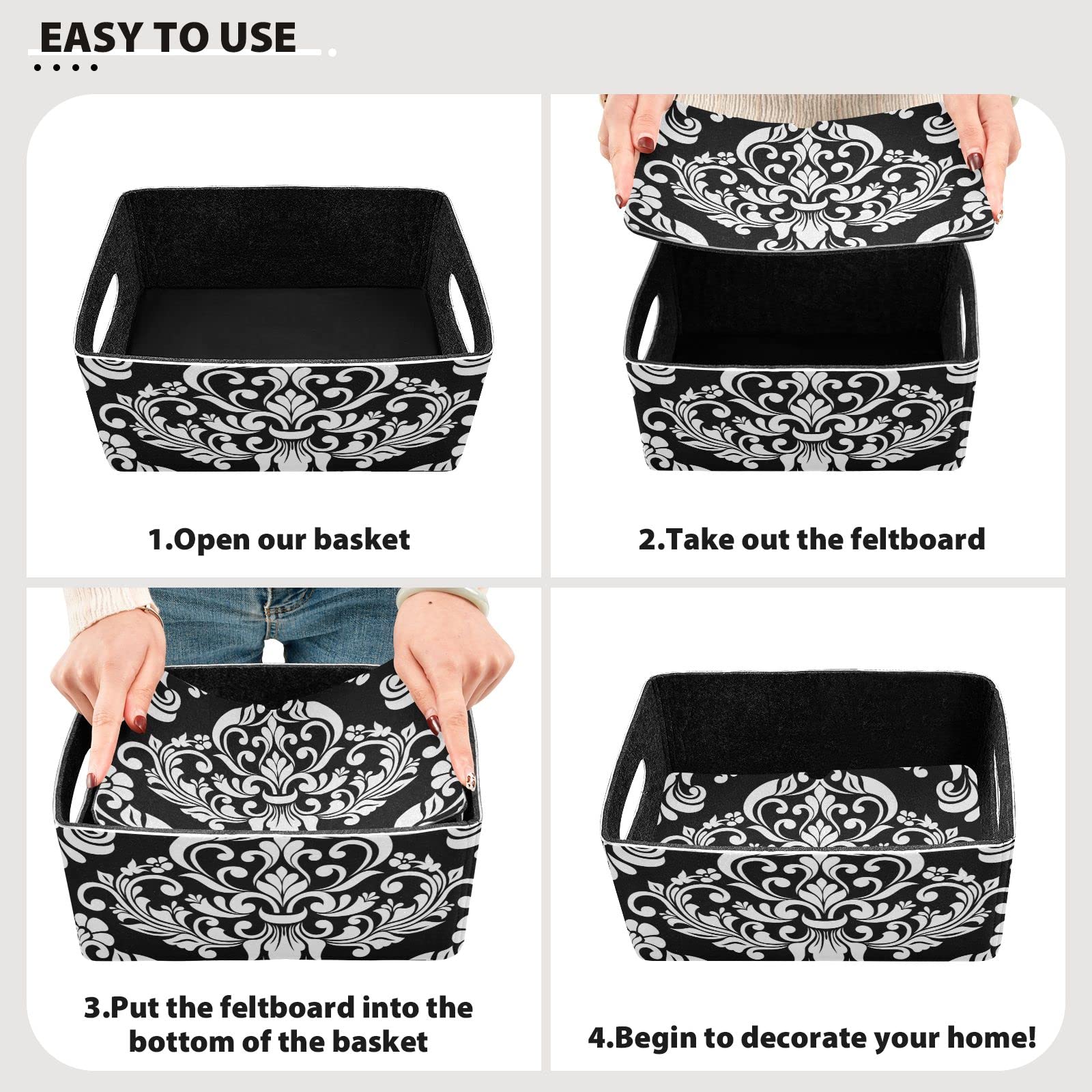 EASY TO USE

1.Open our basket

2.Take out the feltboard

3.Put the feltboard into the bottom of the basket

4.Begin to decorate your home!