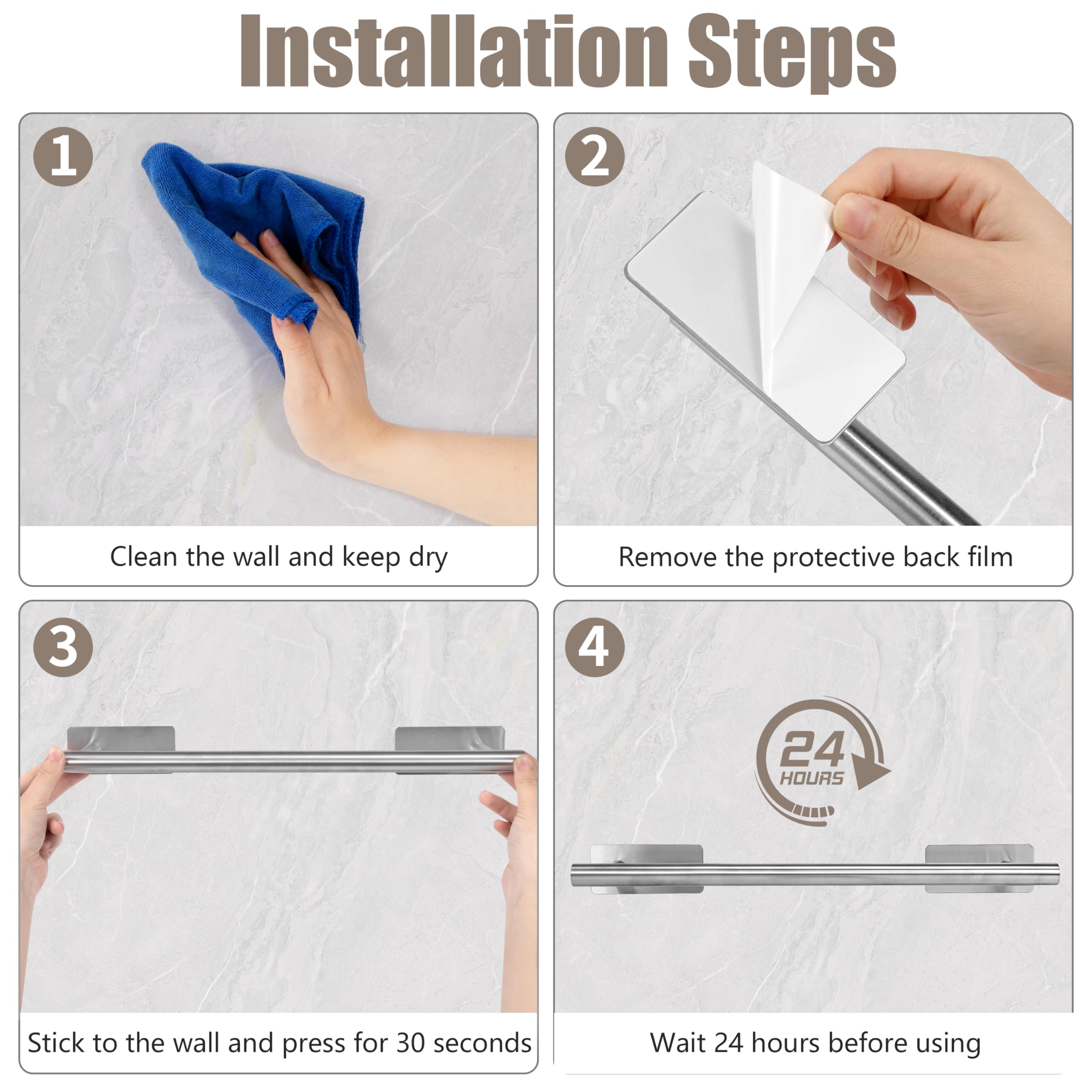 Installation Steps

1

Clean the wall and keep dry

2

Remove the protective back film

3

Stick to the wall and press for 30 seconds

4

24 HOURS

Wait 24 hours before using