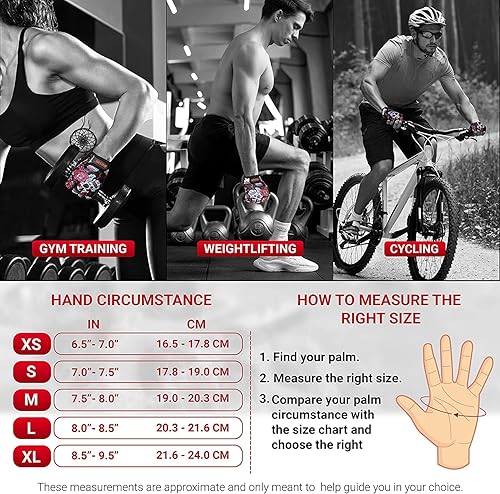 GYM TRAINING

WEIGHTLIFTING

CYCLING

HAND CIRCUMSTANCE

| | IN | CM |
|---|---|---|
| XS | 6.5"- 7.0" | 16.5 - 17.8 CM |
| S | 7.0"- 7.5" | 17.8 - 19.0 CM |
| M | 7.5"- 8.0" | 19.0 - 20.3 CM |
| L | 8.0"- 8.5" | 20.3 - 21.6 CM |
| XL | 8.5"- 9.5" | 21.6 - 24.0 CM |

HOW TO MEASURE THE RIGHT SIZE

1. Find your palm.
2. Measure the right size.
3. Compare your palm circumstance with the size chart and choose the right

These measurements are approximate and only meant to help guide you in your choice.