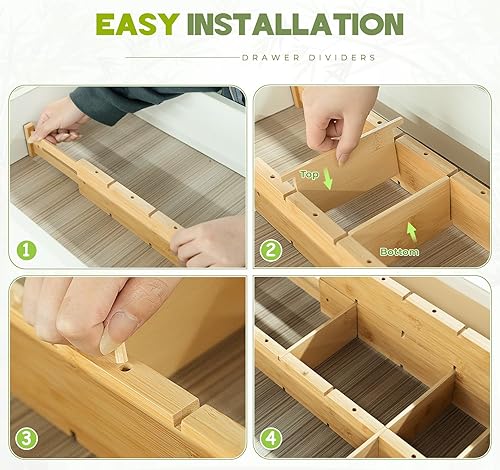 EASY INSTALLATION

DRAWER DIVIDERS

1

Top

Bottom

2

3

4